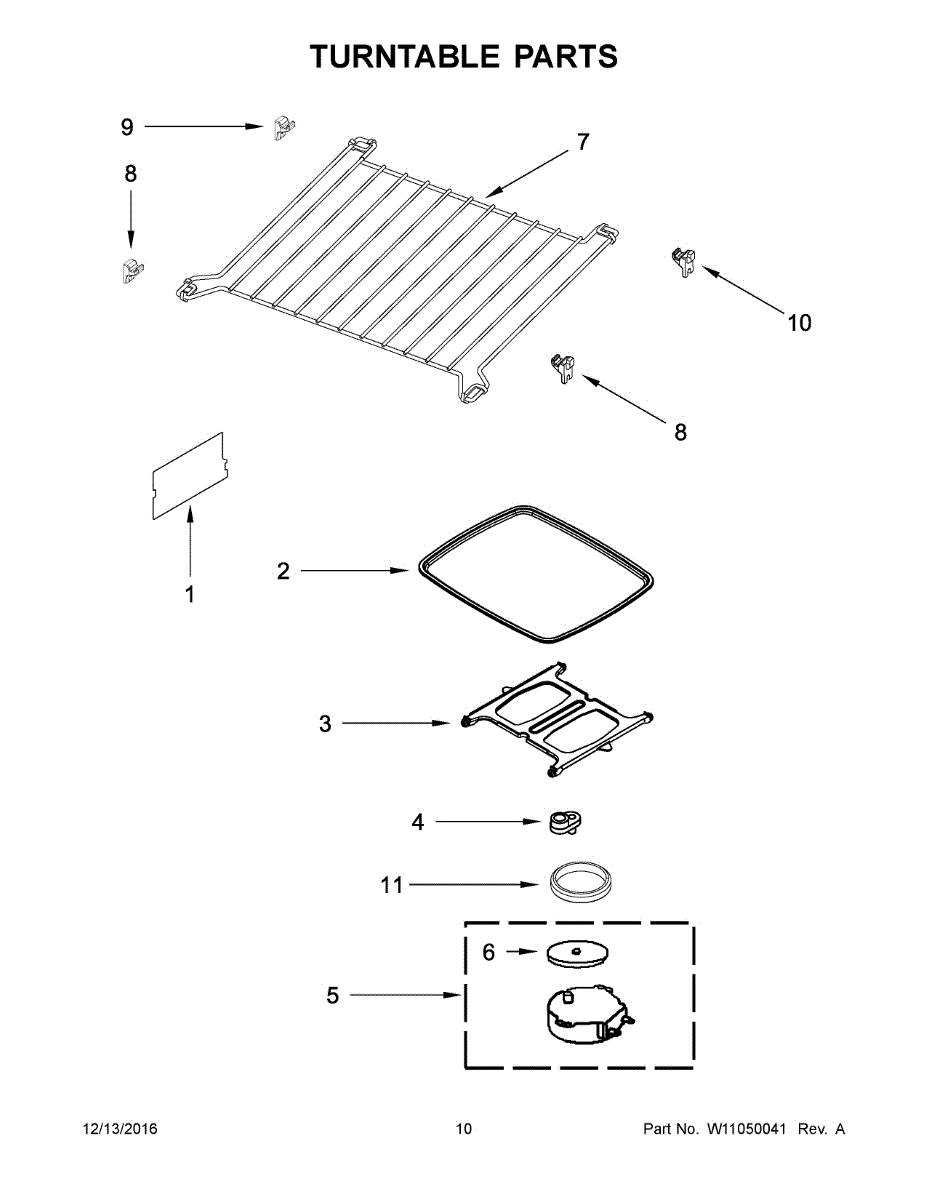 TURNTABLE PARTS

9

7

8

10

8

1

2

3

4

11

6

5

12/13/2016

10

Part No. W11050041 Rev. A