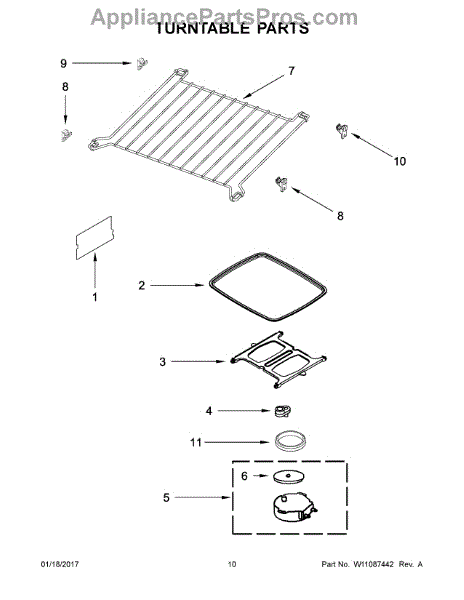 AppliancePartsPros.com

TURNTABLE PARTS

9

7

8

10

8

1

2

3

4

11

6

5

01/18/2017

10

Part No. W11087442 Rev. A