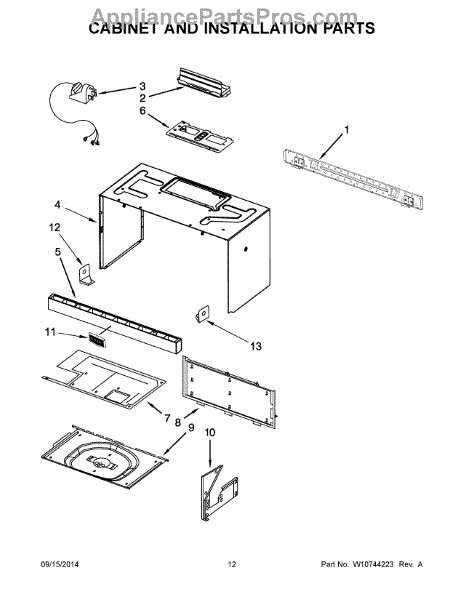 AppliancePartsPros.com

CABINET AND INSTALLATION PARTS

3
2
6
1
4
12
5
11
13
7
8
9
10

09/15/2014

12

Part No. W10744223 Rev. A