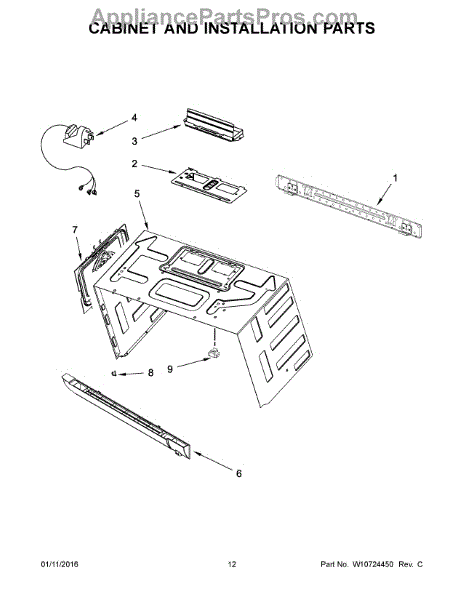 AppliancePartsPros.com

CABINET AND INSTALLATION PARTS

4

3

2

1

5

7

8

9

6

01/11/2016

12

Part No. W10724450 Rev. C