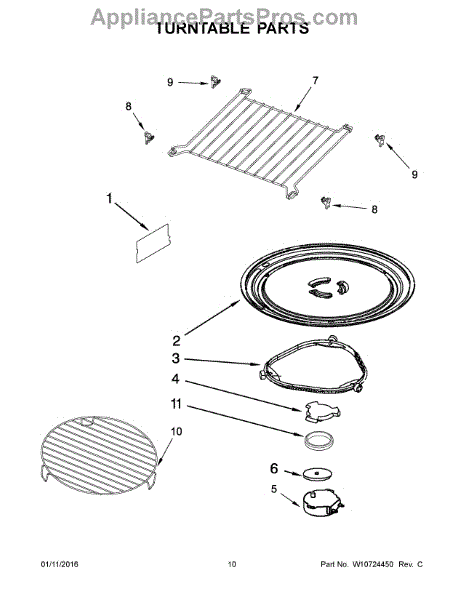 AppliancePartsPros.com
TURNTABLE PARTS

9
7
8
9
8
1
2
3
4
11
10
6
5

01/11/2016
10
Part No. W10724450 Rev. C