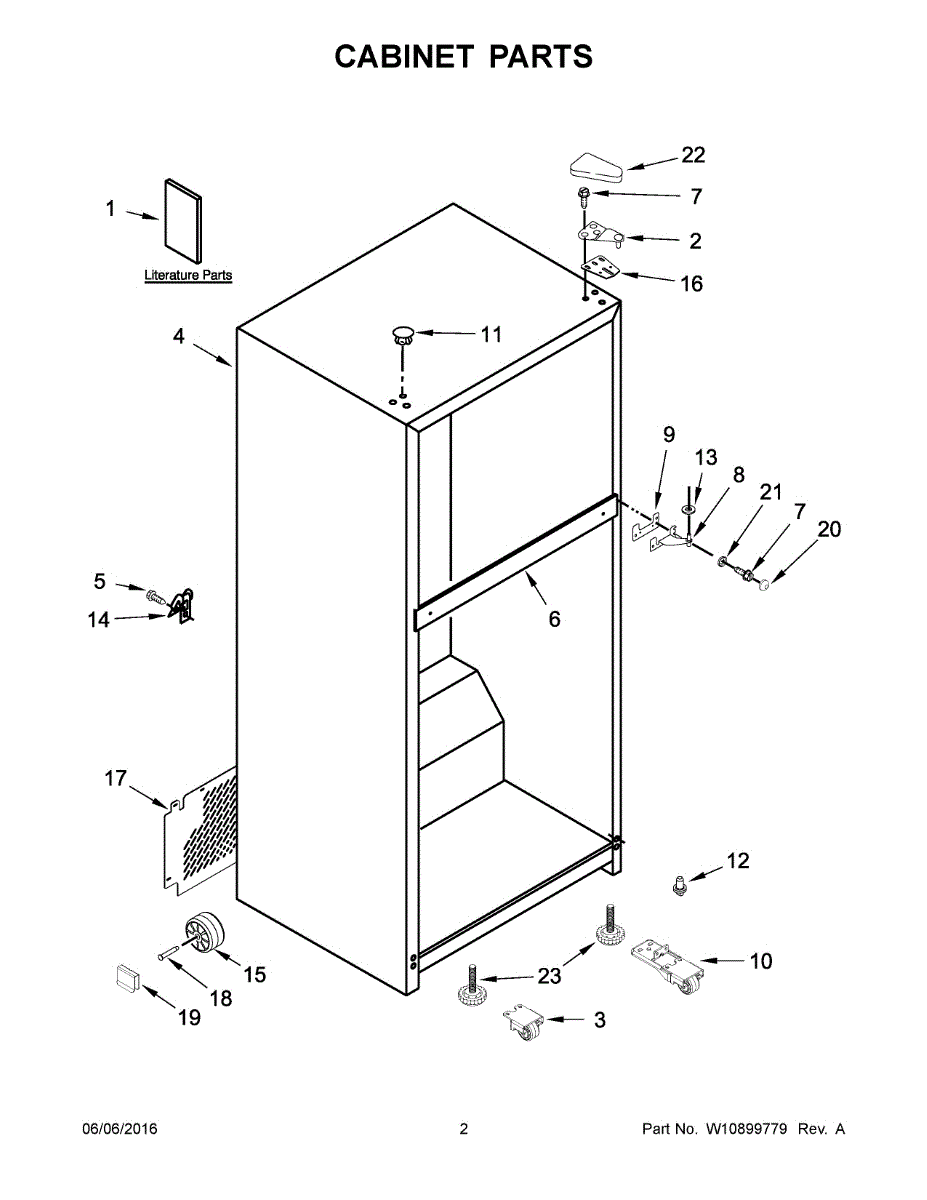 CABINET PARTS

1

Literature Parts

22

7

2

16

4

11

9

13

8

21

7

20

5

14

6

17

12

15

18

19

23

10

3

06/06/2016

2

Part No. W10899779 Rev. A