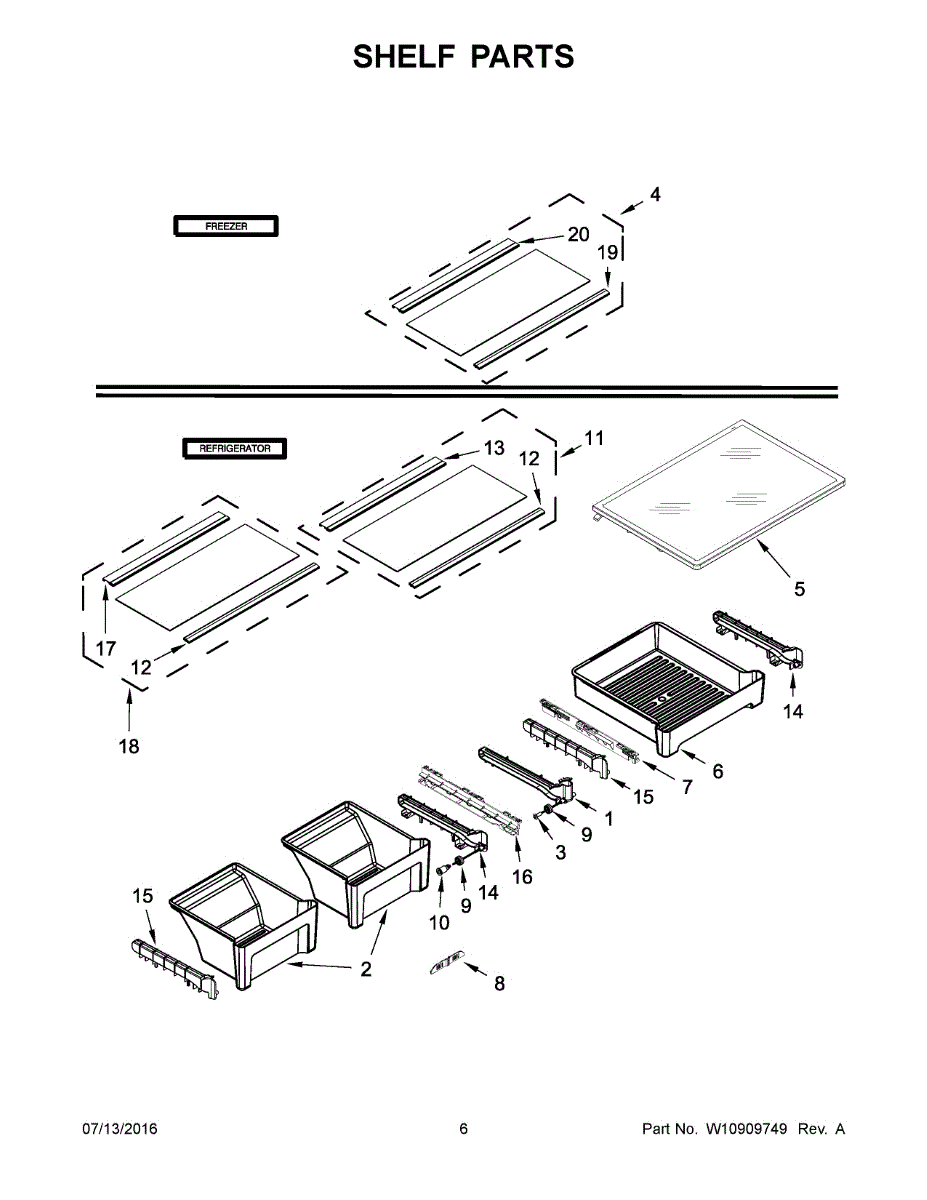 SHELF PARTS

FREEZER

4
20
19

REFRIGERATOR

13
11
12
5
17
12
18
14
6
7
15
1
9
3
16
14
9
10
15
2
8

07/13/2016 6 Part No. W10909749 Rev. A