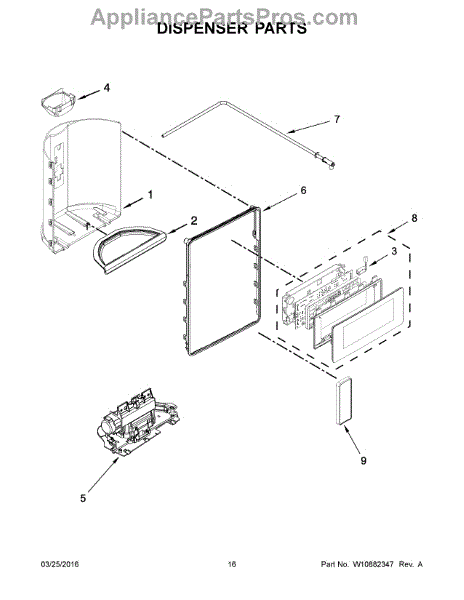 AppliancePartsPros.com
DISPENSER PARTS

4
7
1
6
2
8
3
9
5

03/25/2016
16
Part No. W10882347 Rev. A