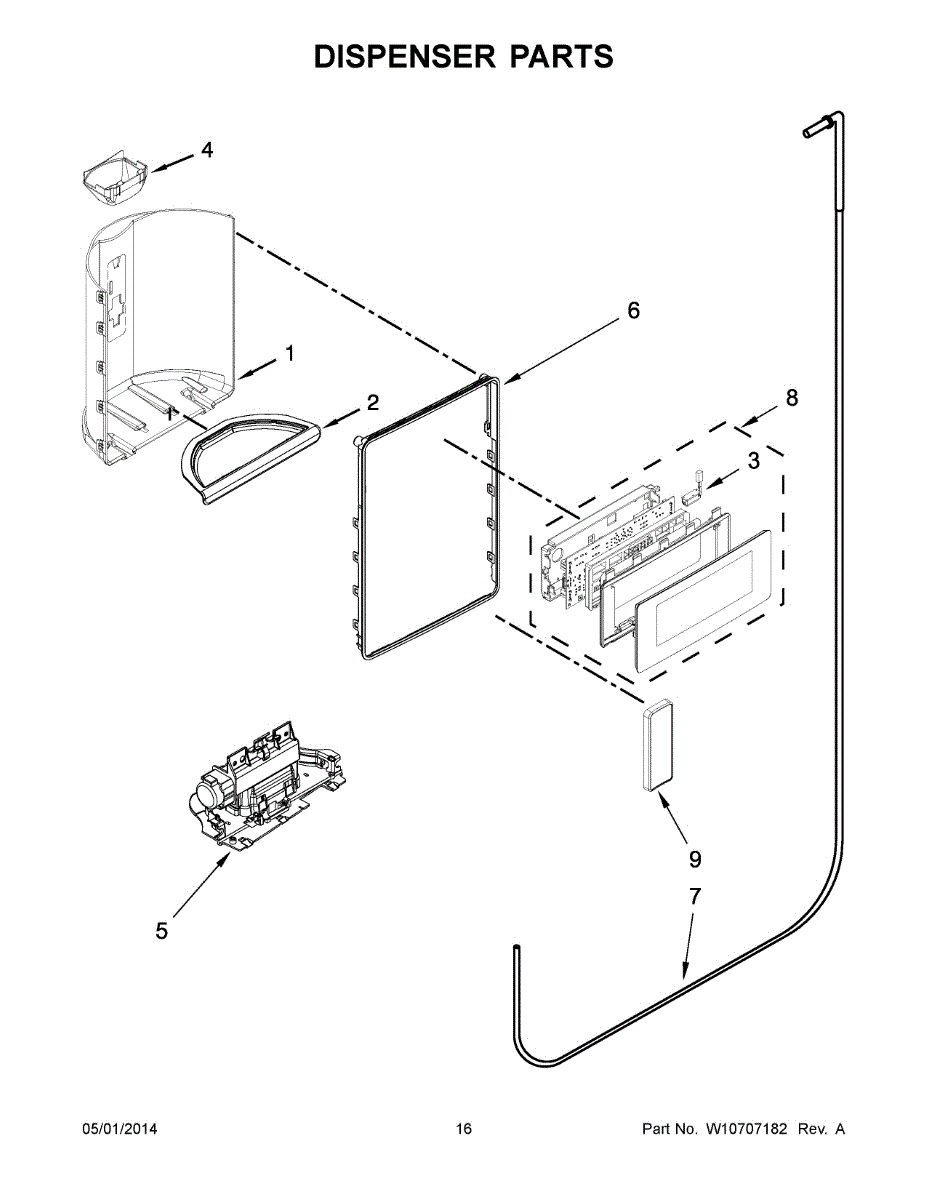 DISPENSER PARTS

4

6

1

2

8

3

9

7

5

05/01/2014

16

Part No. W10707182 Rev. A