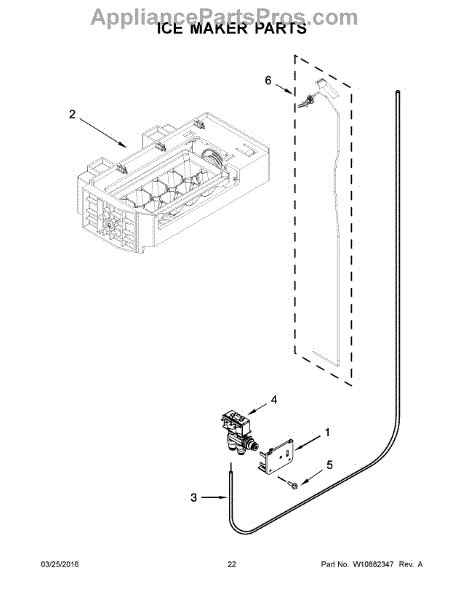 AppliancePartsPros.com

ICE MAKER PARTS

6

2

4

1

5

3

03/25/2016

22

Part No. W10882347 Rev. A