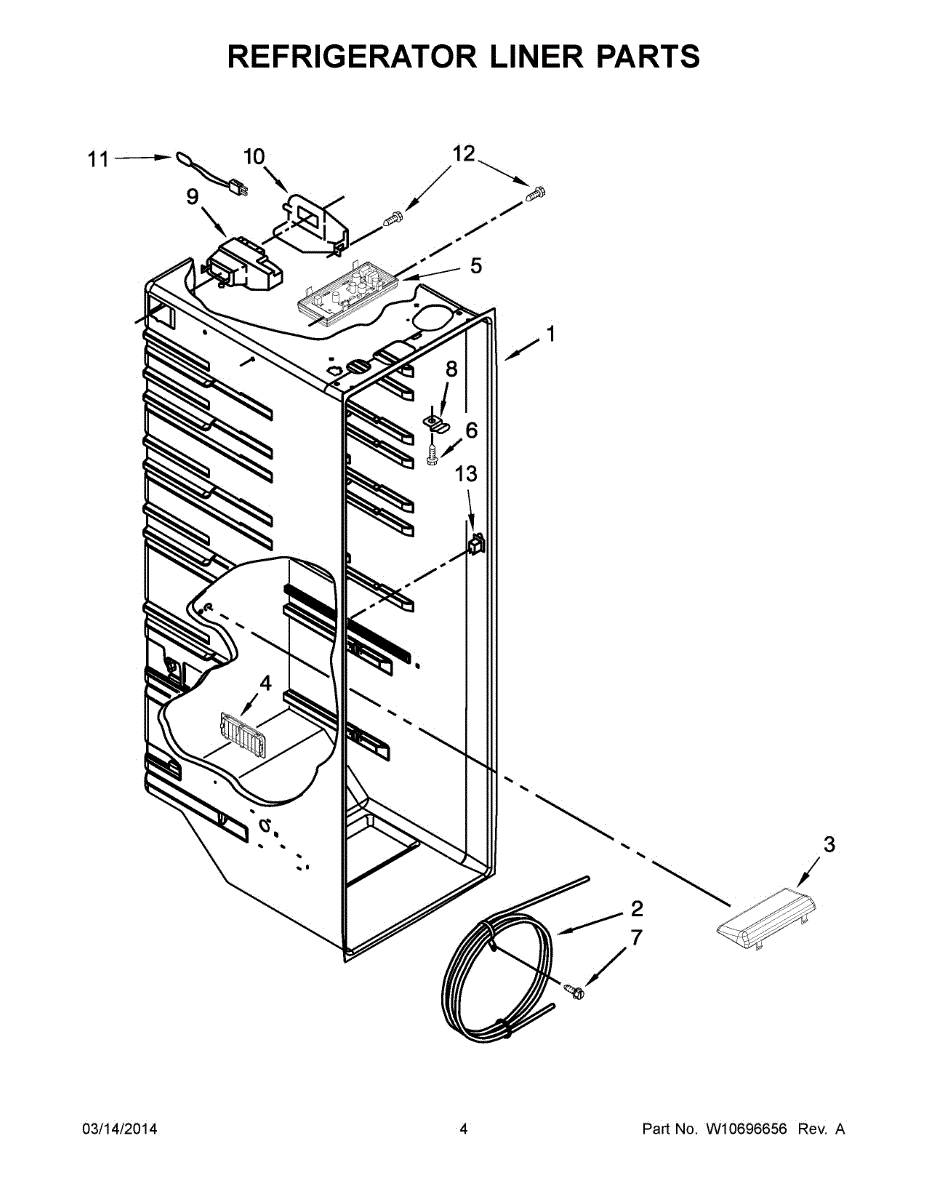 REFRIGERATOR LINER PARTS

11

10

12

9

5

1

8

6

13

4

3

2

7

03/14/2014

4

Part No. W10696656 Rev. A