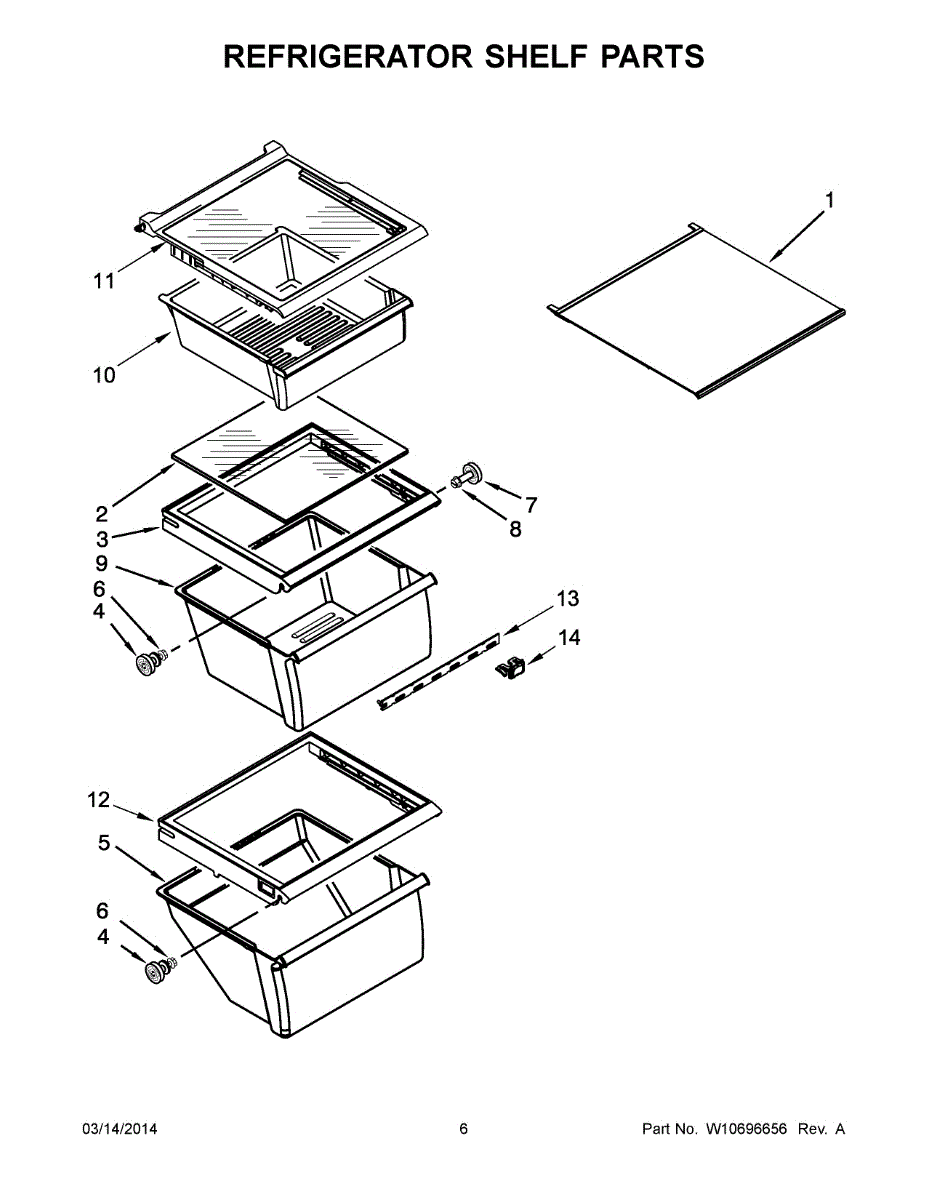 REFRIGERATOR SHELF PARTS

1

11

10

2
3
9
6
4

7
8

13
14

12
5

6
4

03/14/2014

6

Part No. W10696656 Rev. A