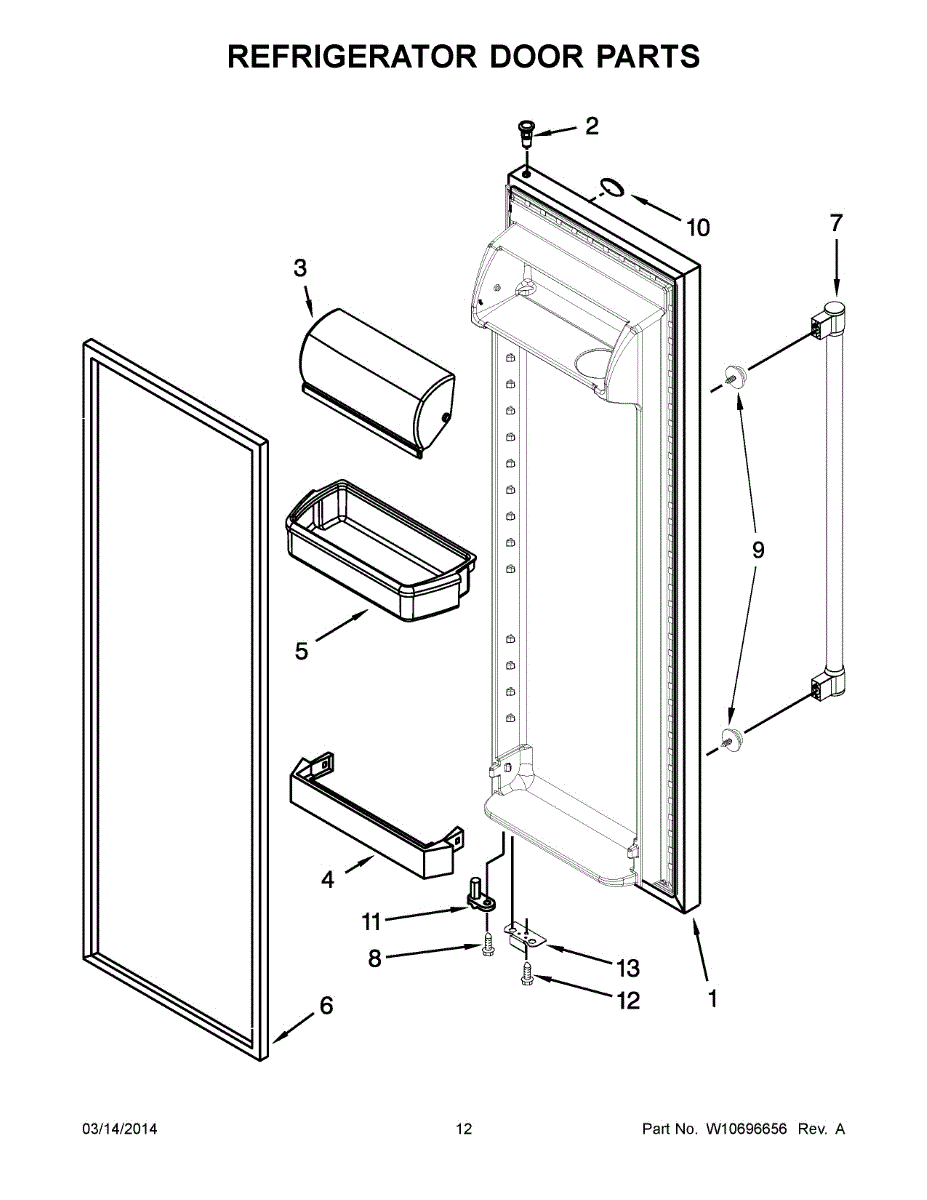 REFRIGERATOR DOOR PARTS

2
10
7
3
9
5
4
11
8
13
12
1
6

03/14/2014

12

Part No. W10696656 Rev. A