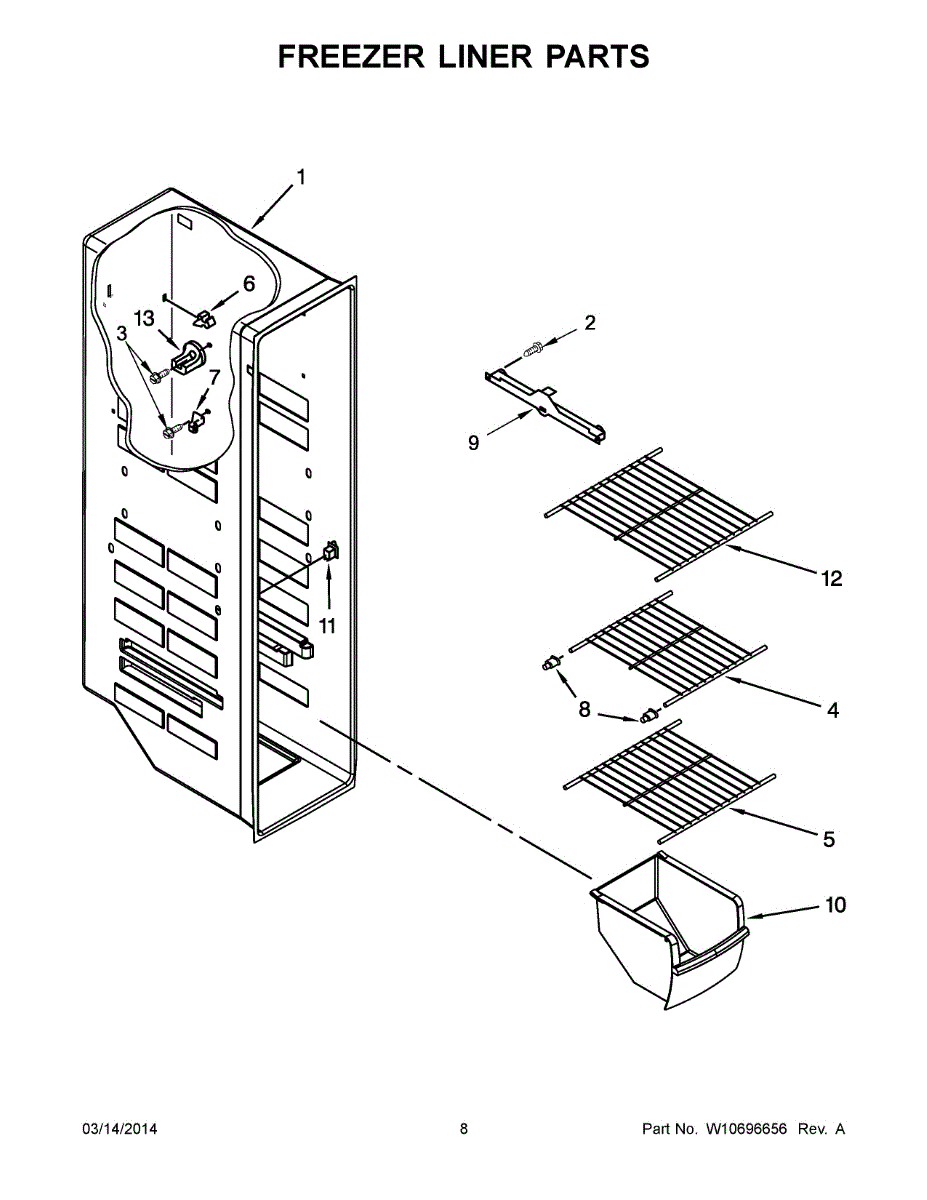 FREEZER LINER PARTS

1

6

13

3

7

2

9

12

11

8

4

5

10

03/14/2014

8

Part No. W10696656 Rev. A