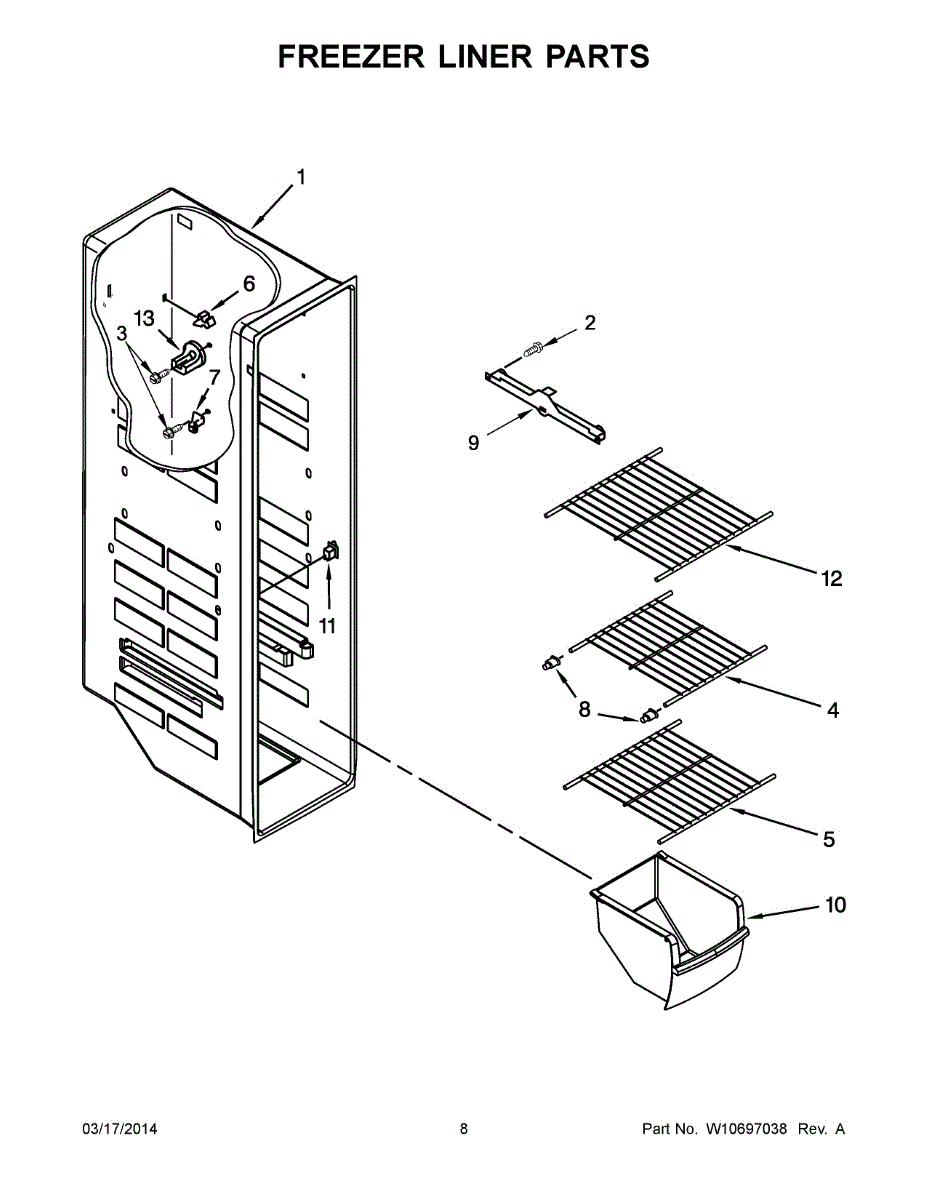 FREEZER LINER PARTS

1

6

13

3

7

2

9

12

11

8

4

5

10

03/17/2014

8

Part No. W10697038 Rev. A