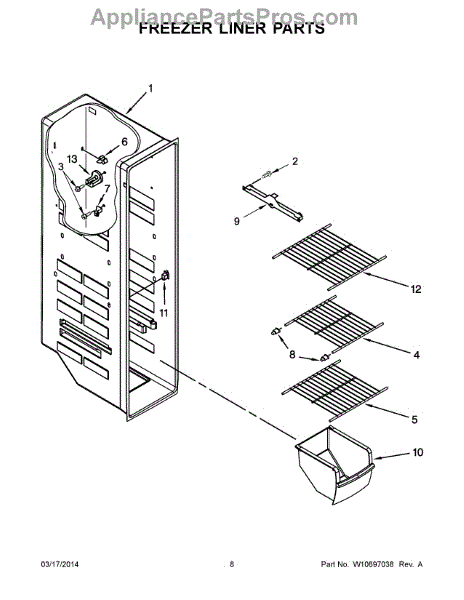 AppliancePartsPros.com
FREEZER LINER PARTS

1
6
13
3
7
2
9
12
11
8
4
5
10

03/17/2014 8 Part No. W10697038 Rev. A