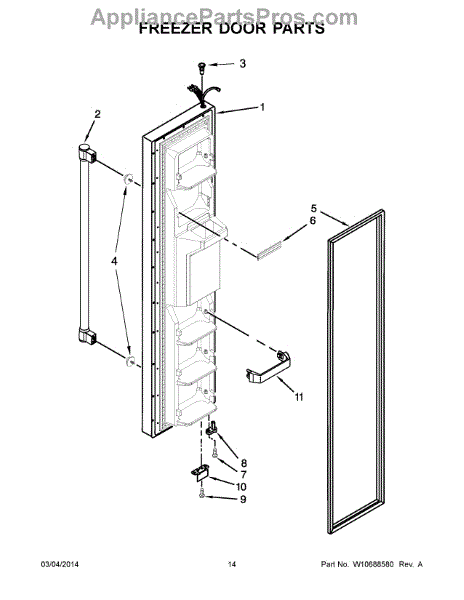 AppliancePartsPros.com
FREEZER DOOR PARTS

3
1
2
4
5
6
11
8
7
10
9

03/04/2014 14 Part No. W10688580 Rev. A