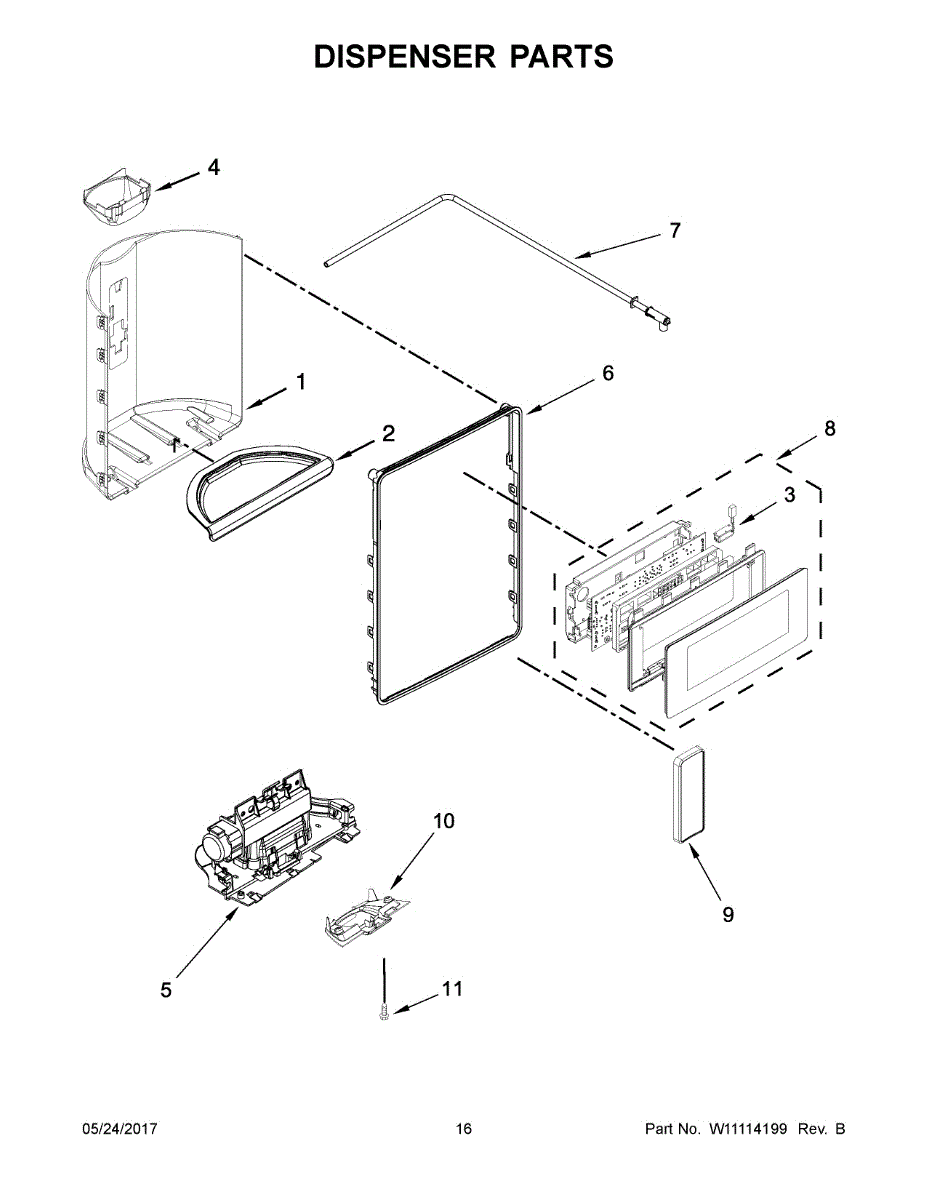 DISPENSER PARTS

4

7

1

6

2

8

3

10

9

5

11

05/24/2017

16

Part No. W11114199 Rev. B