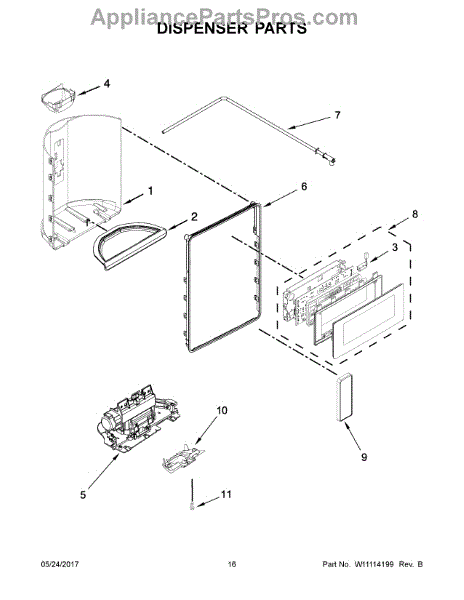 AppliancePartsPros.com
DISPENSER PARTS

4
7
1
6
2
8
3
10
9
5
11

05/24/2017
16
Part No. W11114199 Rev. B