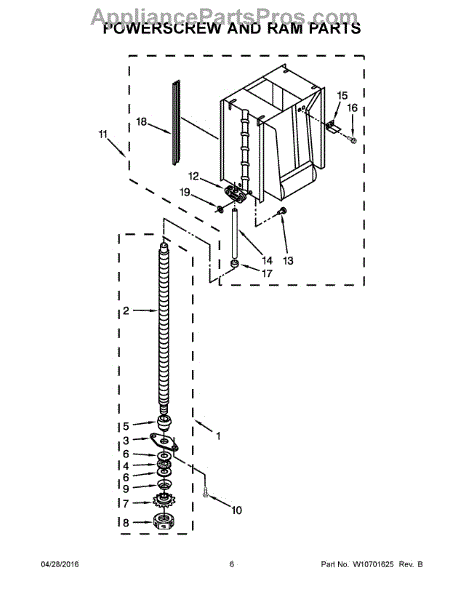 AppliancePartsPros.com
POWERSCREW AND RAM PARTS

18
11
15
16
12
19
14
13
17
2
5
3
6
4
6
9
7
8
1
10

04/28/2016
6
Part No. W10701625 Rev. B