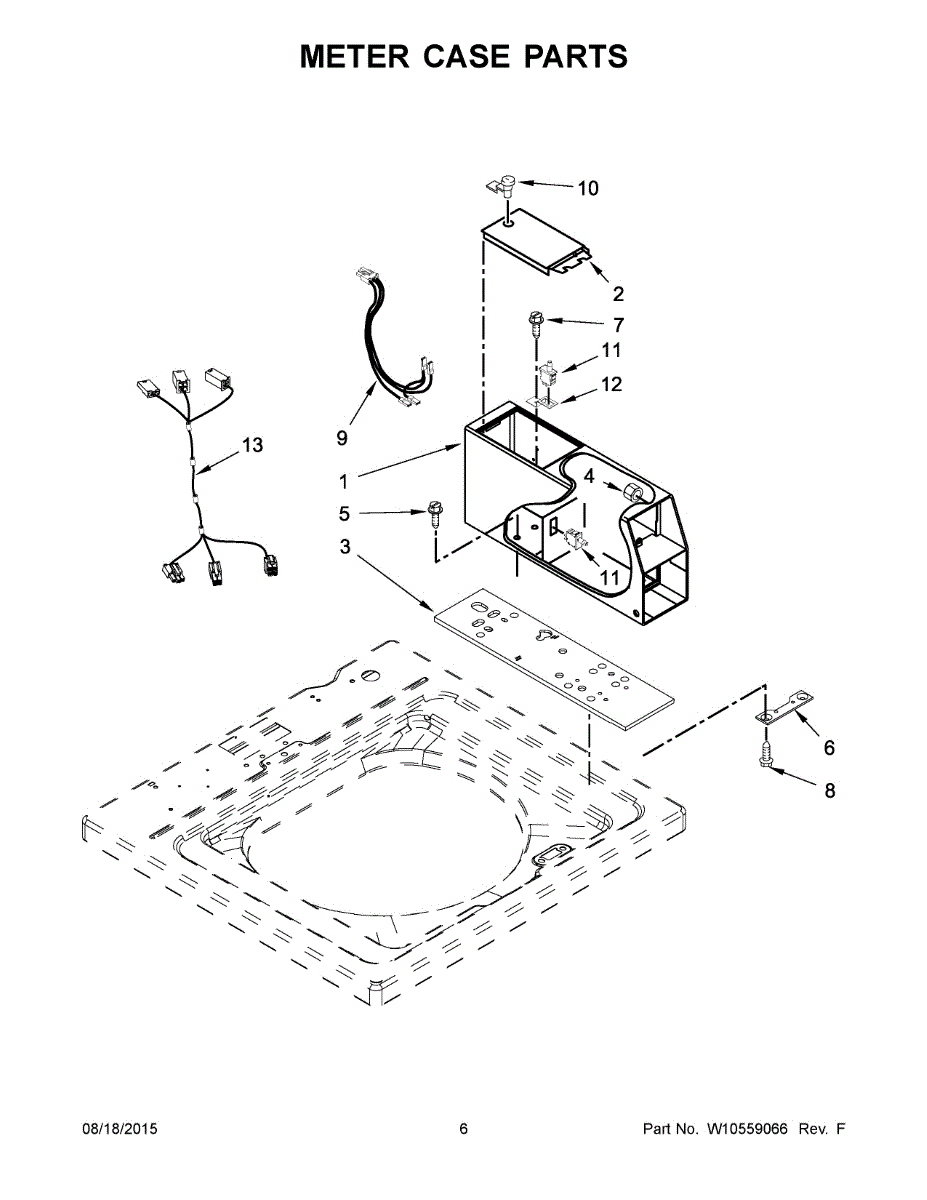 METER CASE PARTS

10
2
7
11
12
9
13
1
4
5
3
11
6
8

08/18/2015 6 Part No. W10559066 Rev. F