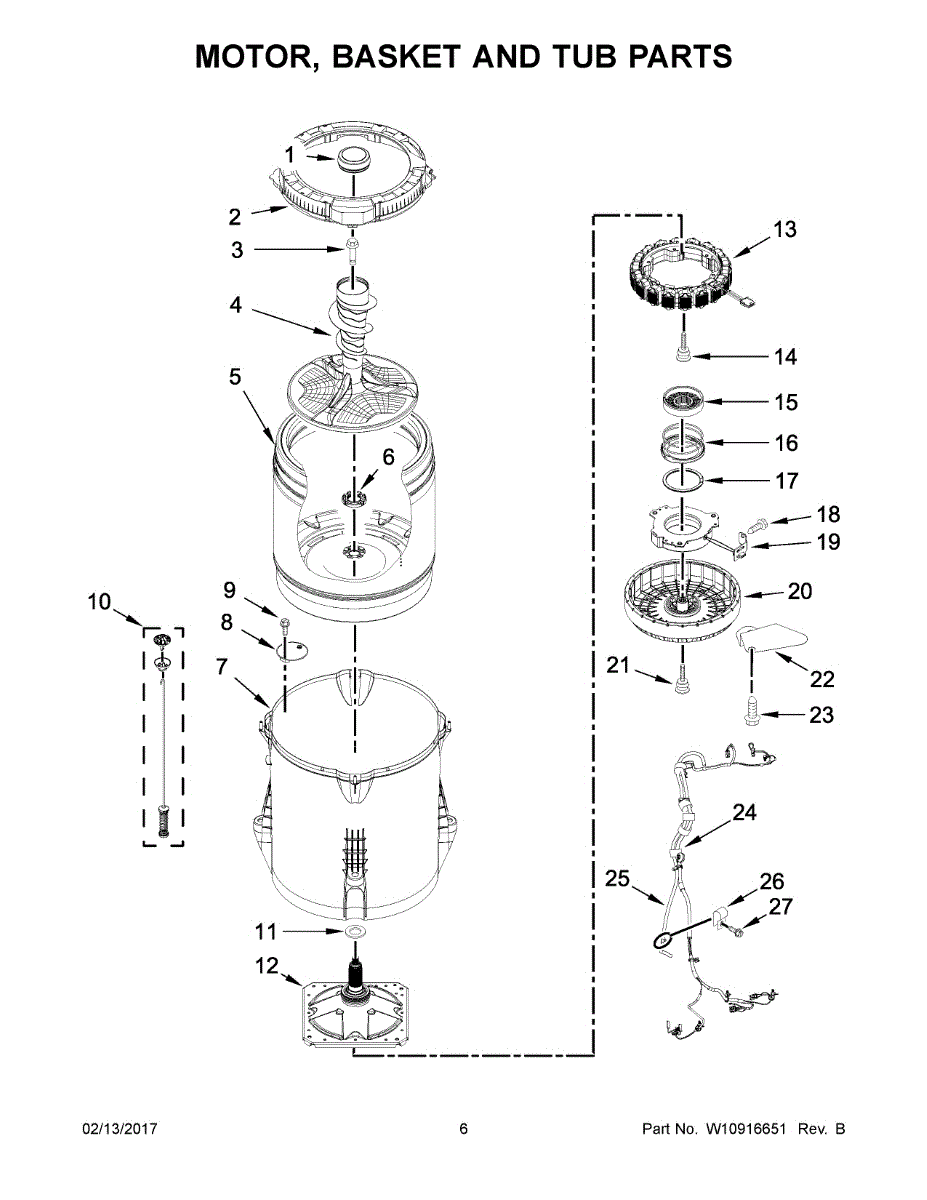 MOTOR, BASKET AND TUB PARTS

1
2
3
4
5
6
7
8
9
10
11
12
13
14
15
16
17
18
19
20
21
22
23
24
25
26
27

02/13/2017

6

Part No. W10916651 Rev. B