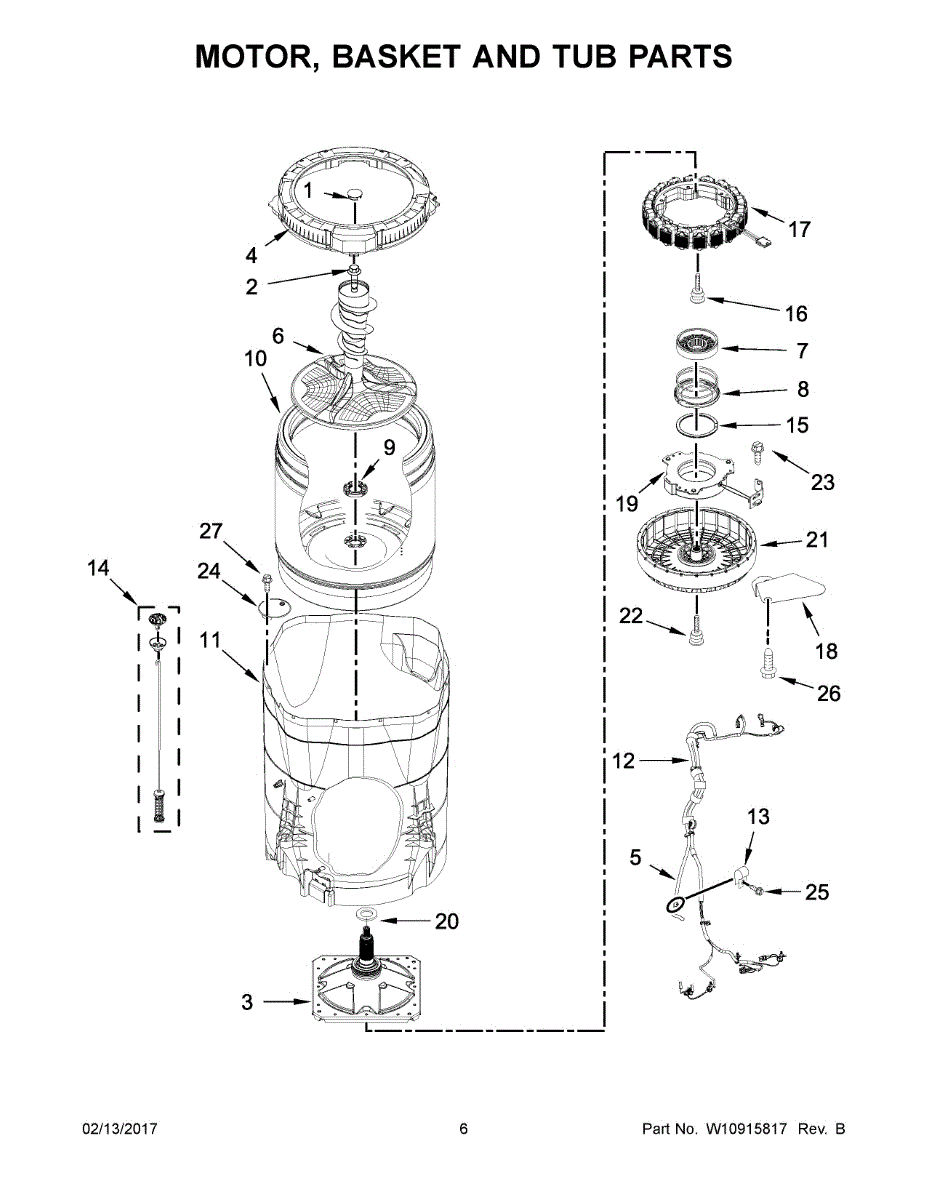 MOTOR, BASKET AND TUB PARTS

1
4
2
6
10
9
27
24
14
11
20
3
17
16
7
8
15
23
19
21
22
18
26
12
13
5
25

02/13/2017
6
Part No. W10915817 Rev. B