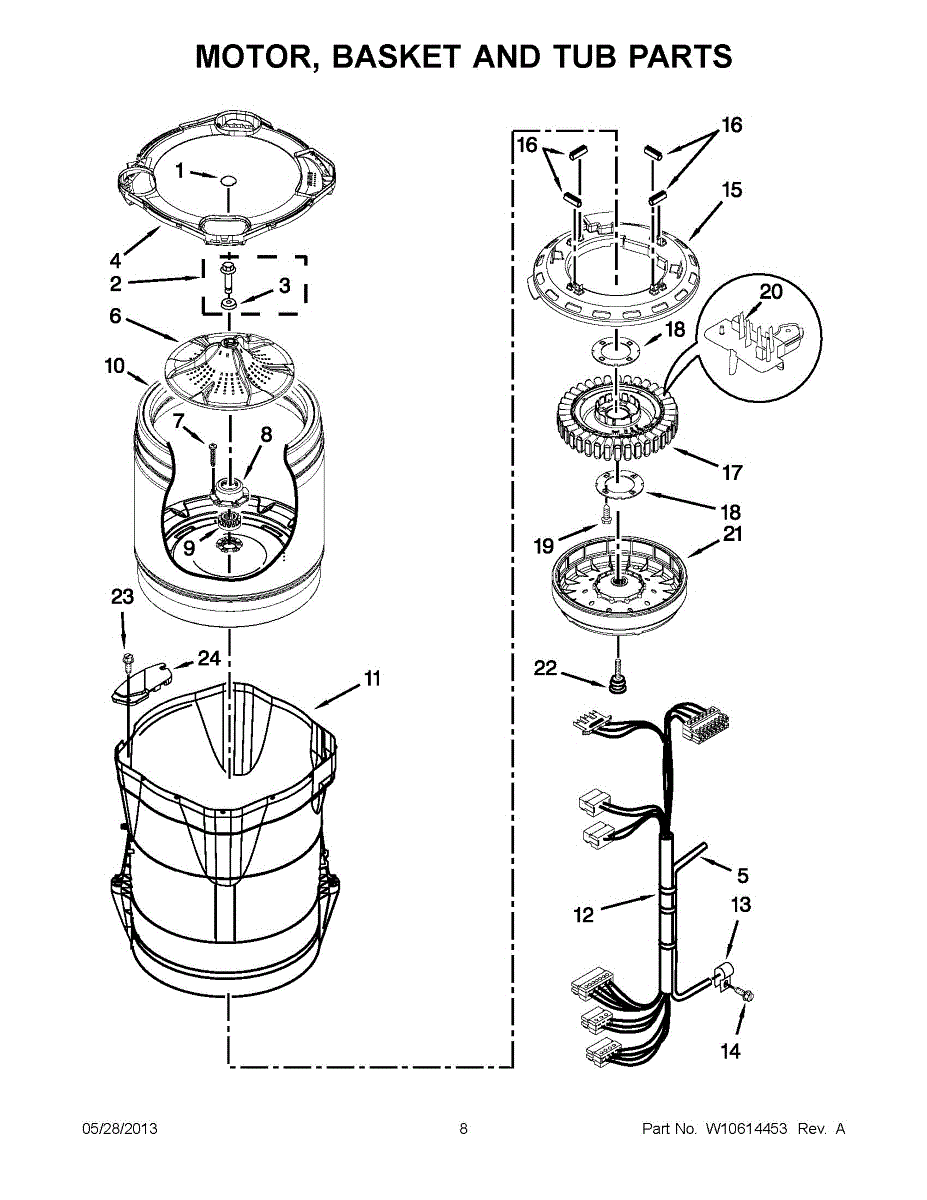 MOTOR, BASKET AND TUB PARTS

1
4
2
3
6
10
7
8
9
23
24
11
16
16
15
20
18
17
18
19
21
22
5
12
13
14

05/28/2013
8
Part No. W10614453 Rev. A