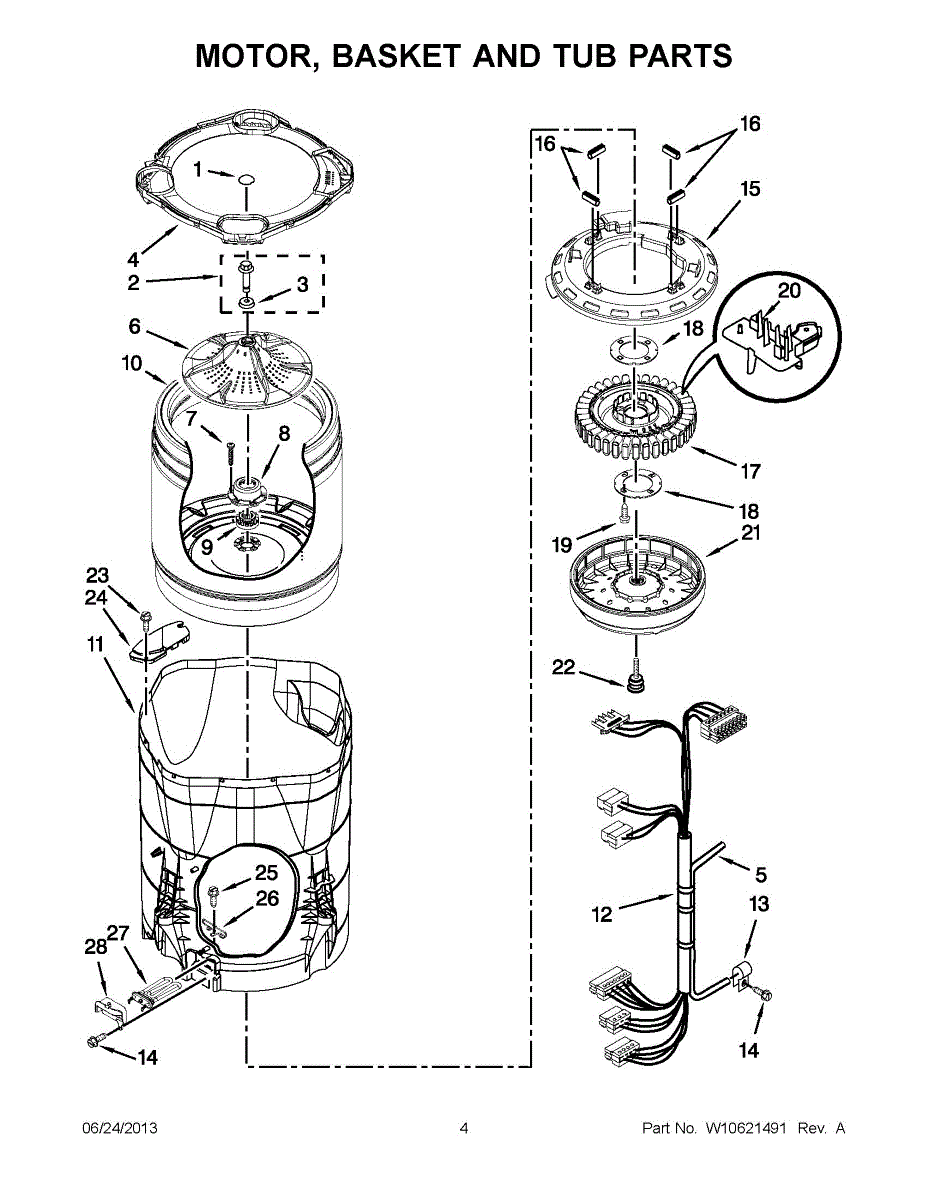 MOTOR, BASKET AND TUB PARTS

1
4
2
3
6
10
7
8
9
23
24
11
25
26
27
28
14

16
16
15
20
18
17
18
19
21
22
5
12
13
14

06/24/2013

4

Part No. W10621491 Rev. A