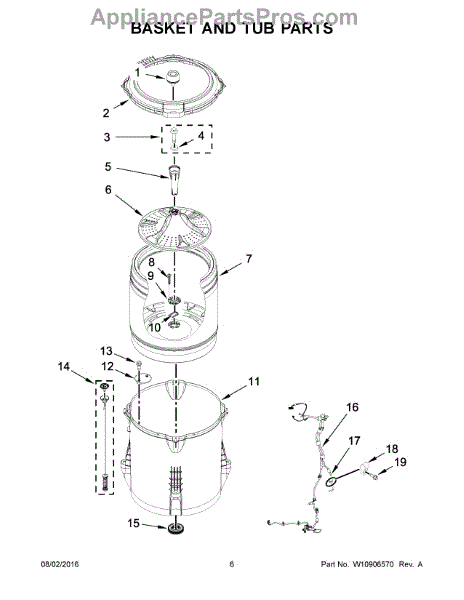 AppliancePartsPros.com
BASKET AND TUB PARTS

1
2
3
4
5
6
7
8
9
10
13
12
14
11
16
17
18
19
15

08/02/2016
6
Part No. W10906570 Rev. A