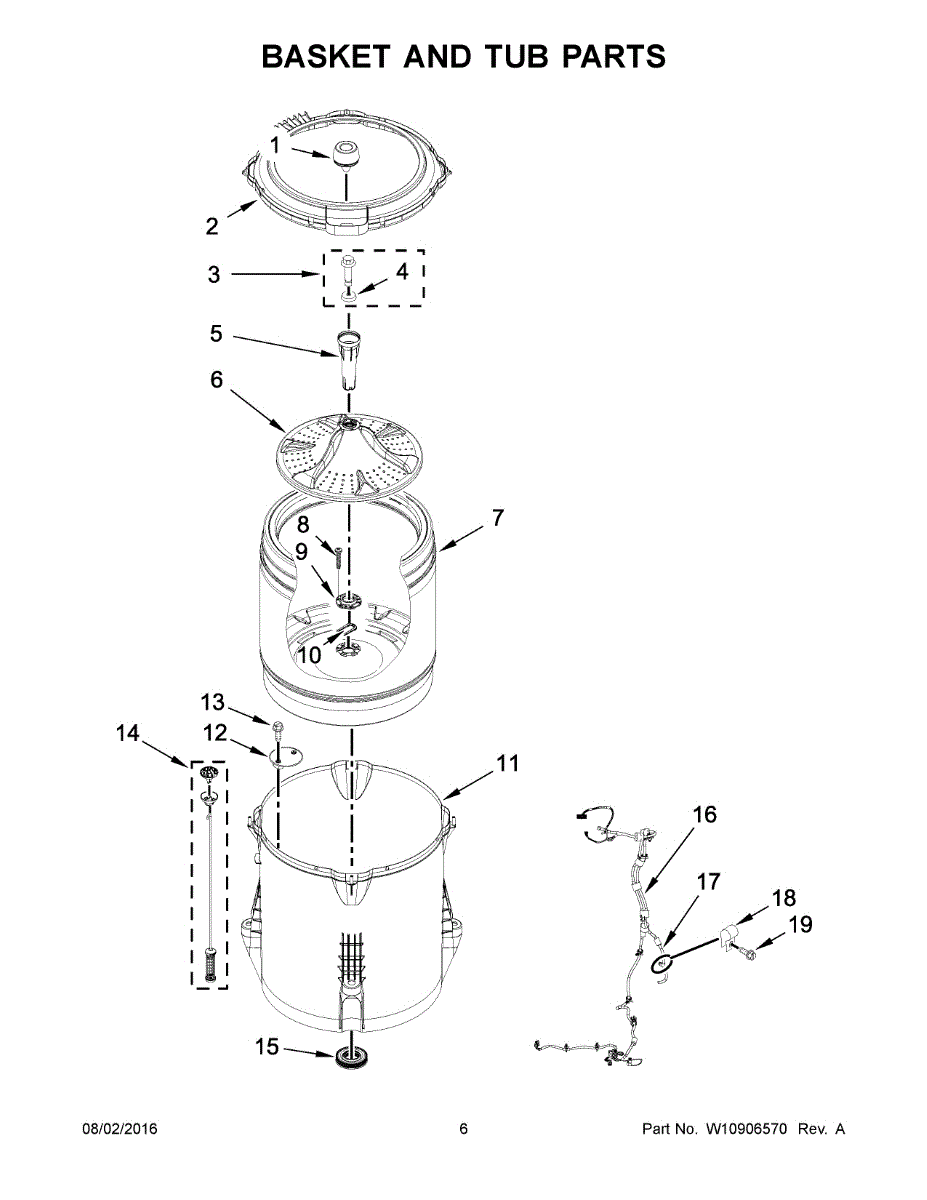 BASKET AND TUB PARTS

1
2
3
4
5
6
7
8
9
10
13
12
14
11
16
17
18
19
15

08/02/2016

6

Part No. W10906570 Rev. A