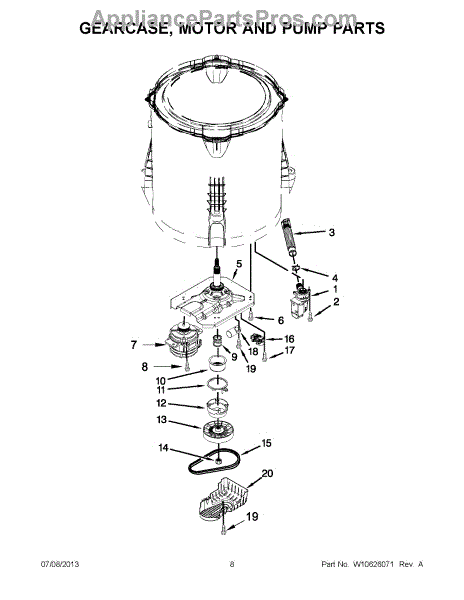 AppliancePartsPros.com
GEARCASE, MOTOR AND PUMP PARTS

3
4
1
2
5
6
7
16
18
17
9
19
8
10
11
12
13
14
15
20
19

07/08/2013
8
Part No. W10628071 Rev. A