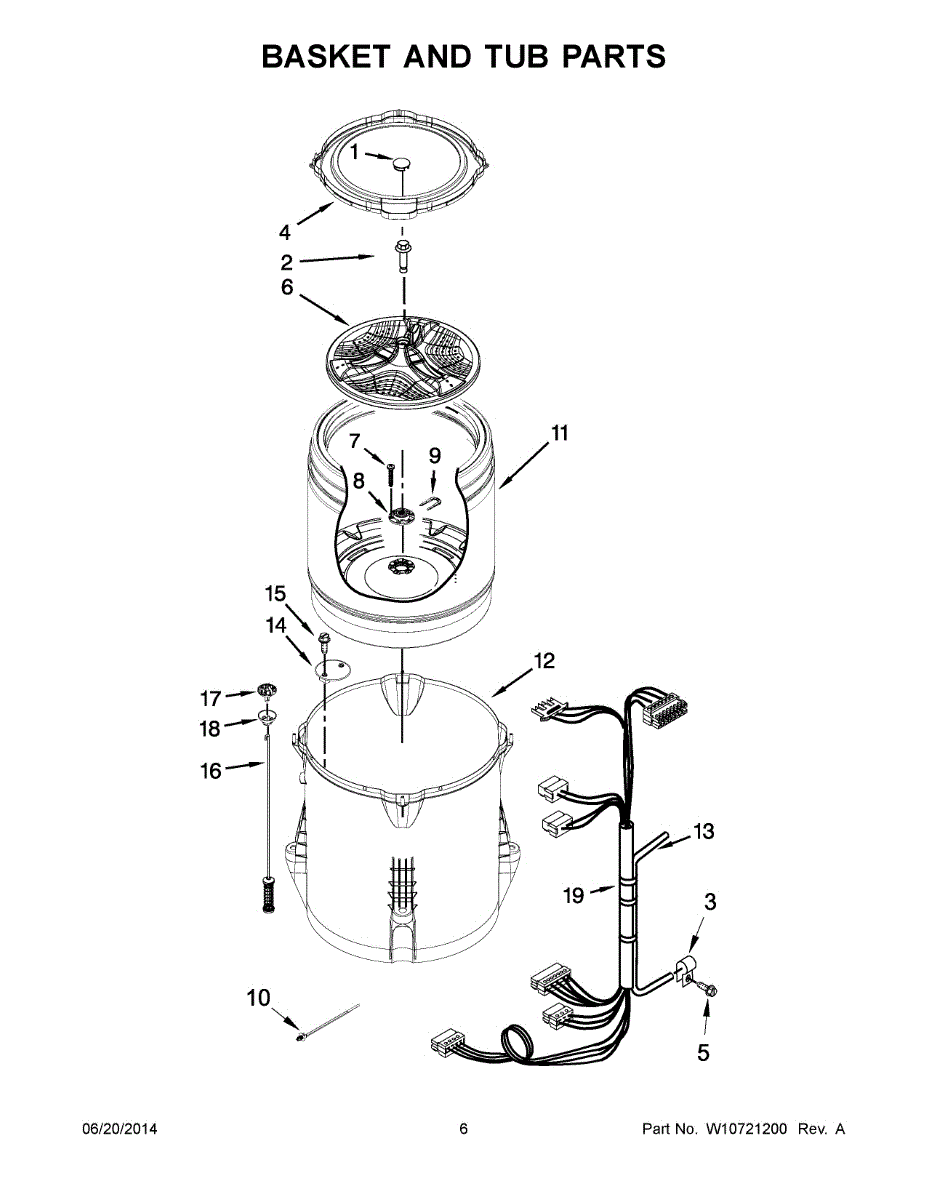 BASKET AND TUB PARTS

1
4
2
6
7
9
11
8
15
14
12
17
18
16
13
19
3
10
5

06/20/2014
6
Part No. W10721200 Rev. A