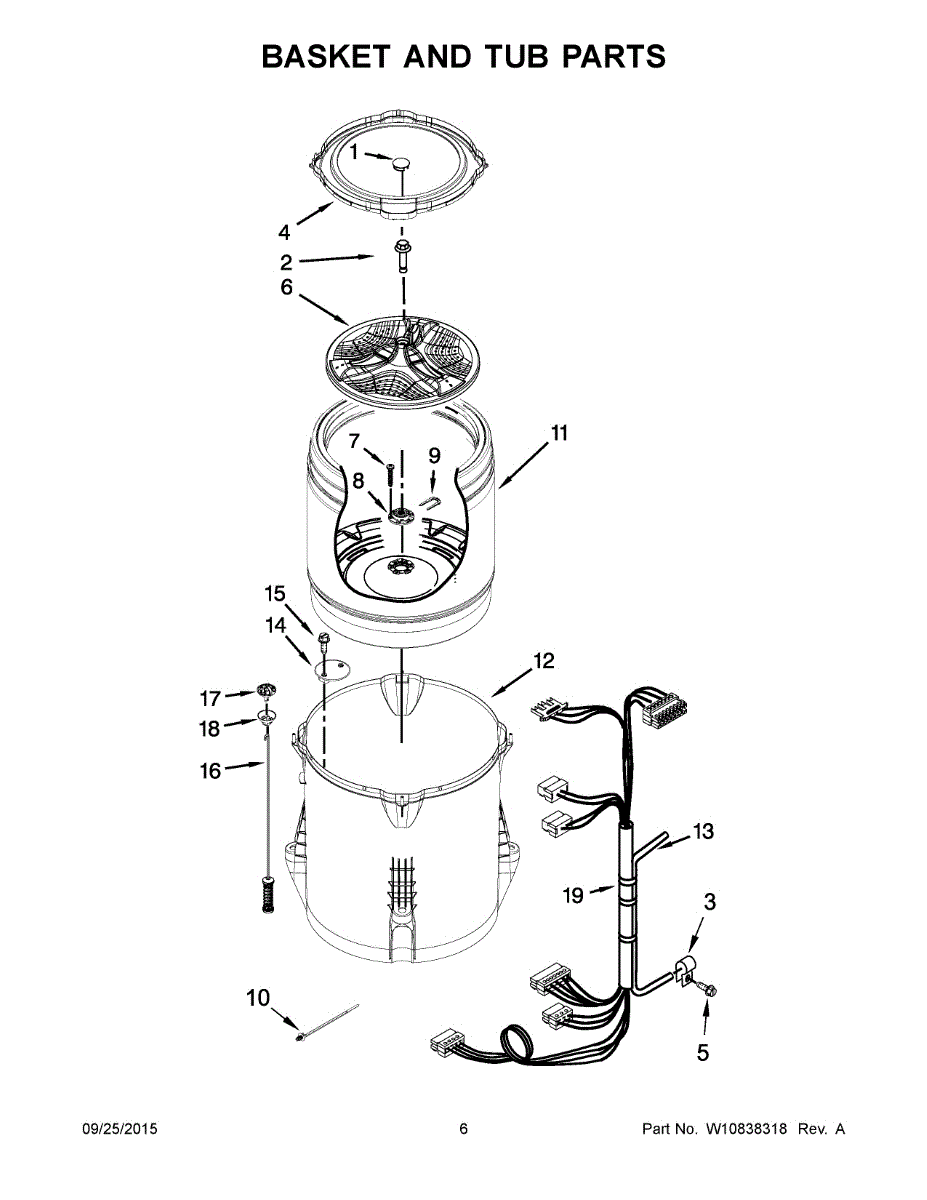 BASKET AND TUB PARTS

1
4
2
6
7
9
11
8
15
14
12
17
18
16
13
19
3
10
5

09/25/2015

6

Part No. W10838318 Rev. A