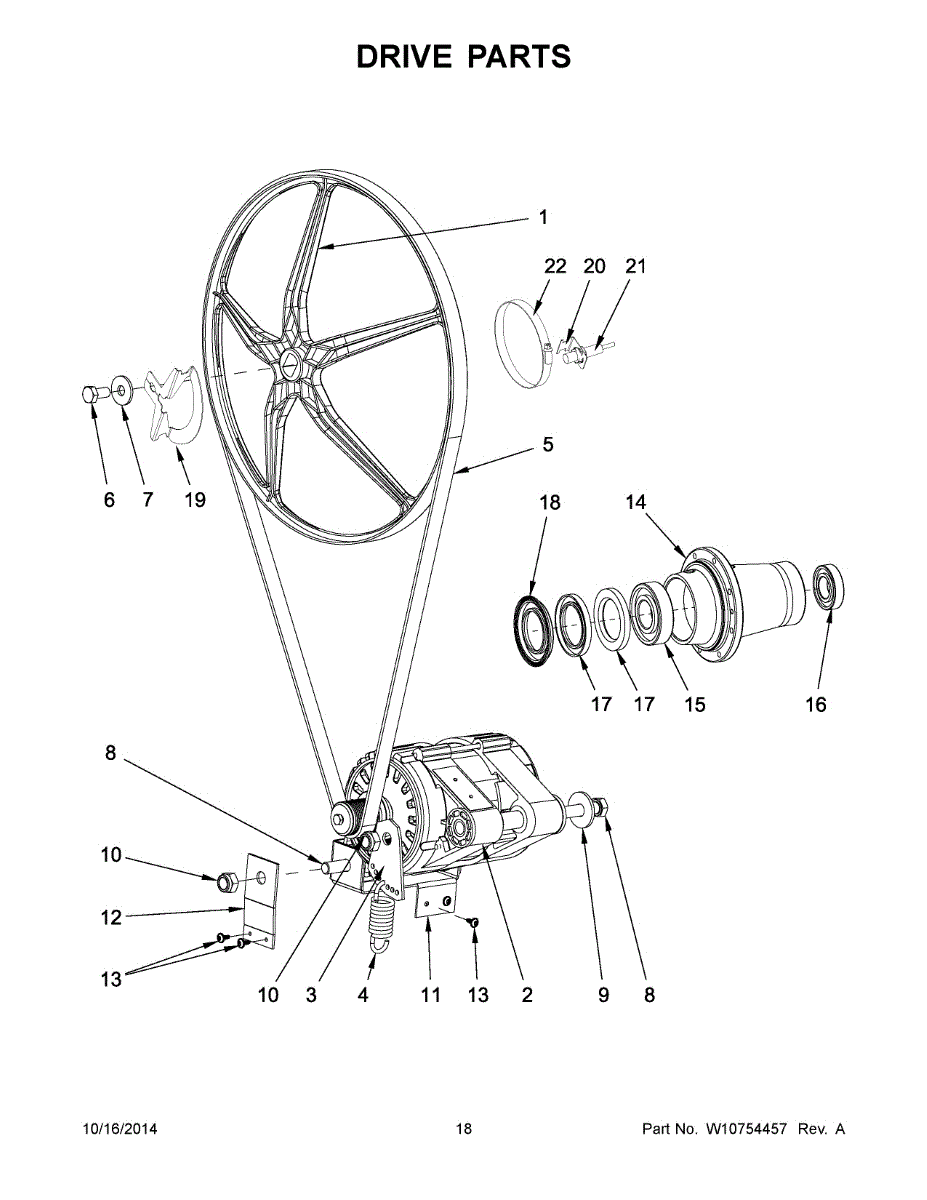 DRIVE PARTS

1

22 20 21

5

6 7 19

18 14

17 17 15 16

8

10

12

13

10 3 4 11 13 2 9 8

10/16/2014 18 Part No. W10754457 Rev. A