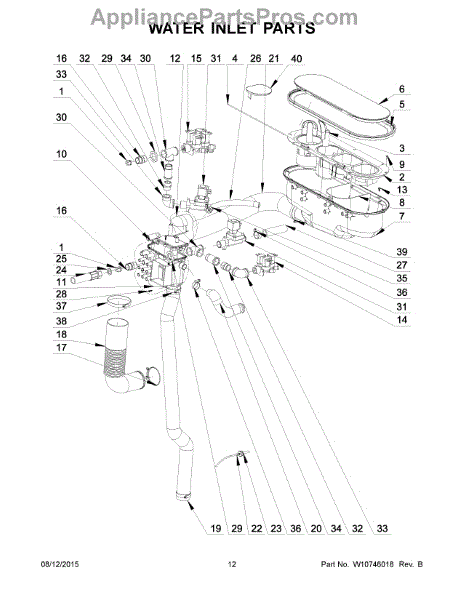 AppliancePartsPros.com
WATER INLET PARTS

16 32 29 34 30 12 15 31 4 26 21 40

33
1
30
10
16
1
25
24
11
28
37
38
18
17

6
5
3
9
2
13
8
7
39
27
35
36
31
14

19 29 22 23 36 20 34 32 33

08/12/2015 12 Part No. W10746018 Rev. B