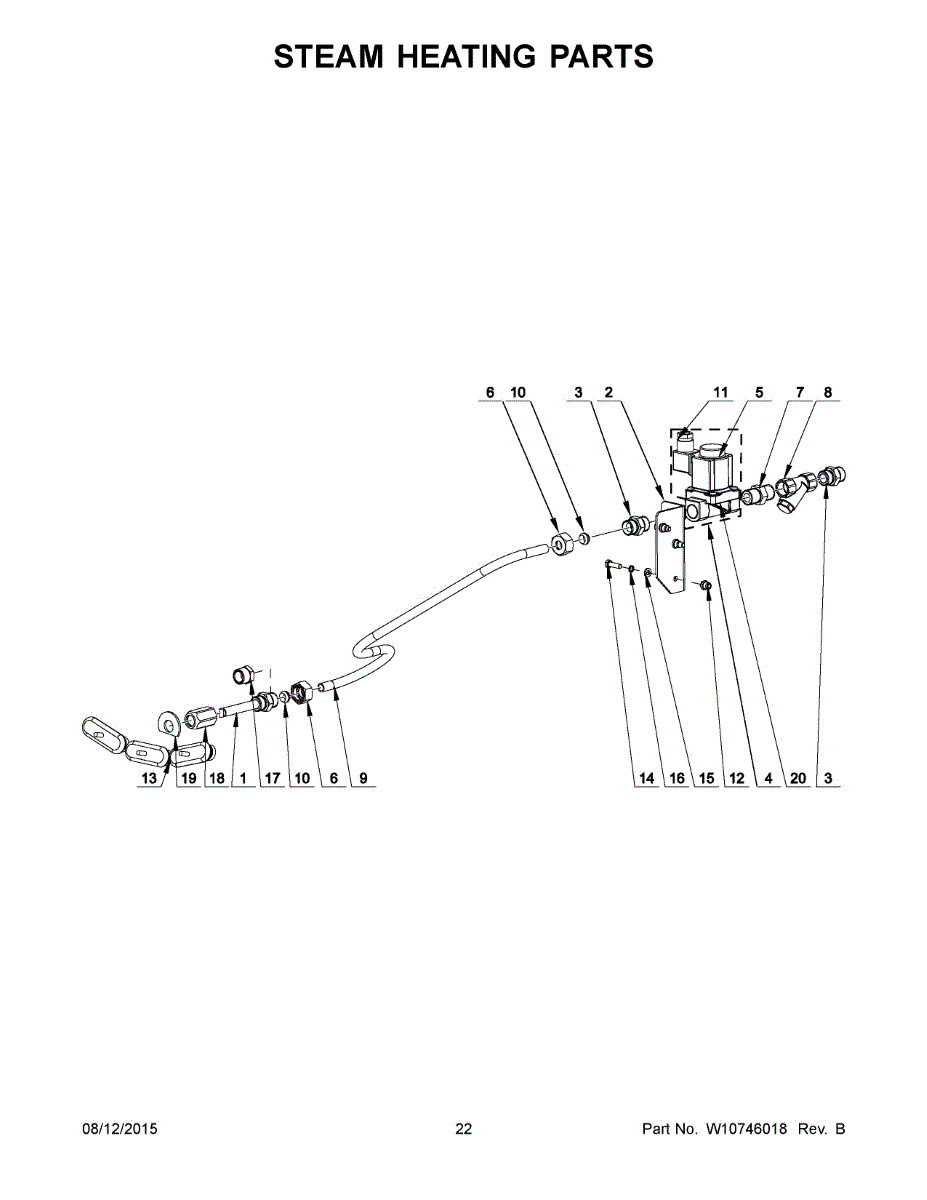 STEAM HEATING PARTS

6 10 3 2 11 5 7 8

13 19 18 1 17 10 6 9

14 16 15 12 4 20 3

08/12/2015 22 Part No. W10746018 Rev. B