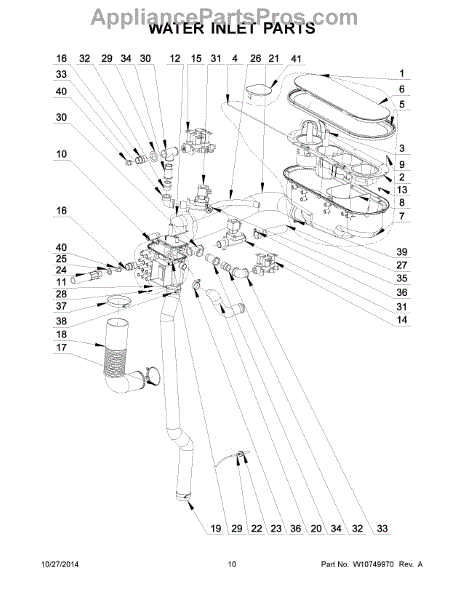 AppliancePartsPros.com
WATER INLET PARTS

16 32 29 34 30 12 15 31 4 26 21 41
33
40
30
10
16
40
25
24
11
28
37
38
18
17

1
6
5
3
9
2
13
8
7
39
27
35
36
31
14

19 29 22 23 36 20 34 32 33

10/27/2014 10 Part No. W10749970 Rev. A