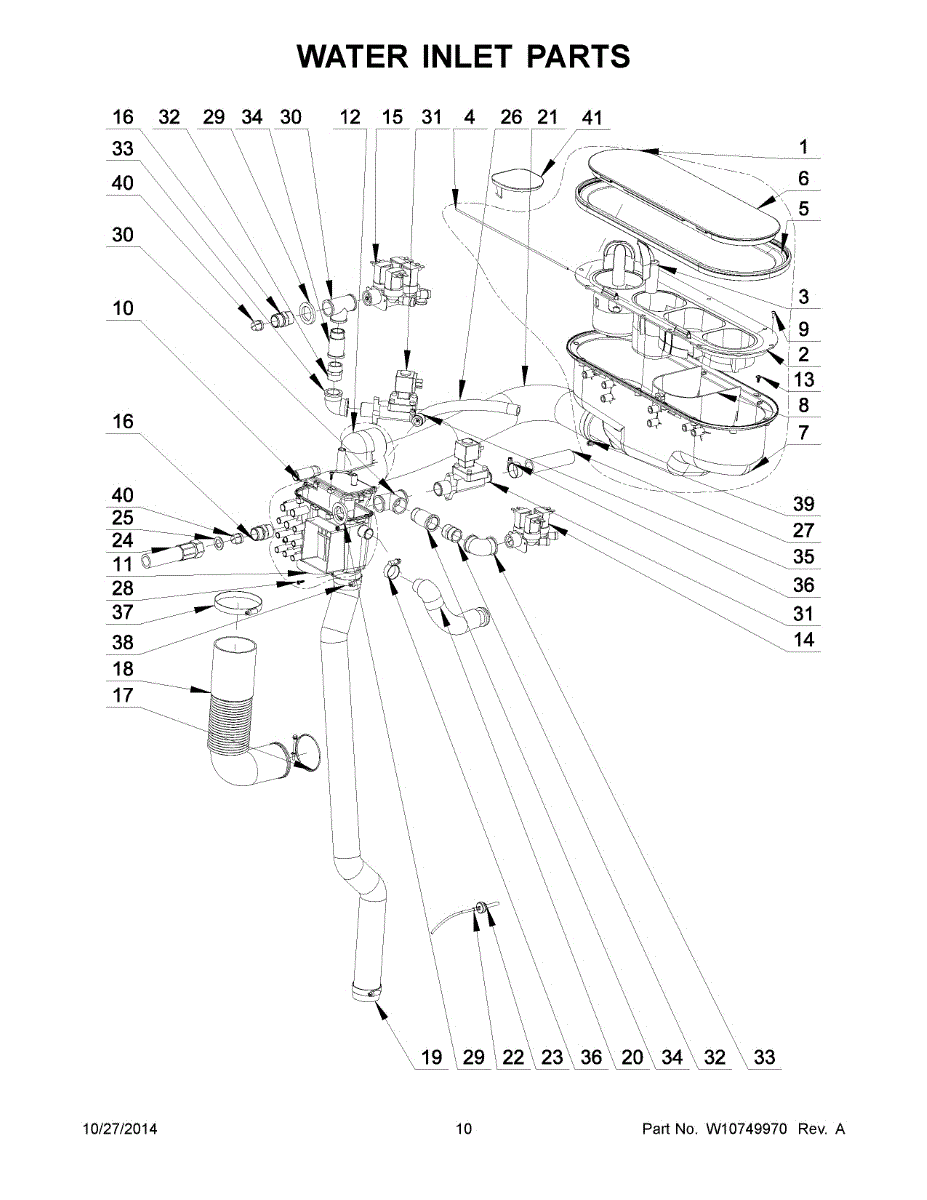 WATER INLET PARTS

16 32 29 34 30 12 15 31 4 26 21 41

33

40

30

10

16

40

25

24

11

28

37

38

18

17

1

6

5

3

9

2

13

8

7

39

27

35

36

31

14

19 29 22 23 36 20 34 32 33

10/27/2014 10 Part No. W10749970 Rev. A