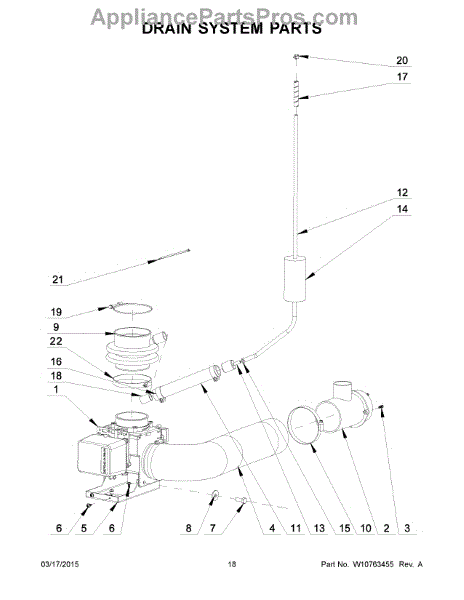 AppliancePartsPros.com
DRAIN SYSTEM PARTS

20
17
12
14
21
19
9
22
16
18
1

6 5 6 8 7 4 11 13 15 10 2 3

03/17/2015 18 Part No. W10763455 Rev. A