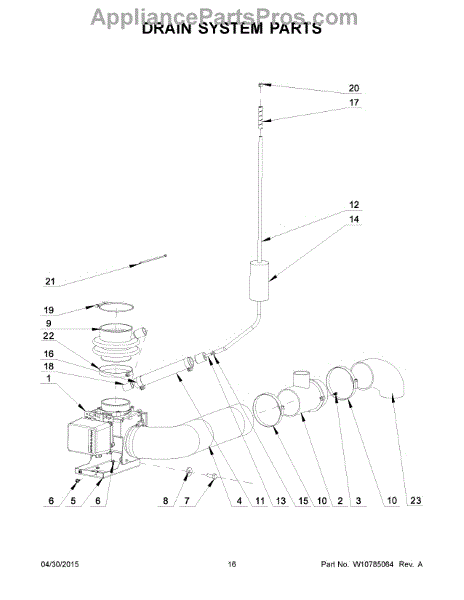 AppliancePartsPros.com
DRAIN SYSTEM PARTS

20
17
12
14
21
19
9
22
16
18
1

6 5 6 8 7 4 11 13 15 10 2 3 10 23

04/30/2015 16 Part No. W10785064 Rev. A