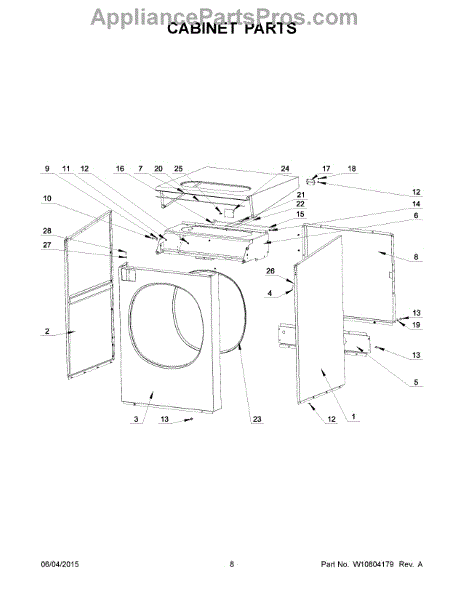 AppliancePartsPros.com
CABINET PARTS

9 11 12 16 7 20 25 24 17 18
12
10
21
22
14
15
6
28
27
8
26
4
13
19
2
13
5
3 13 23 12 1

06/04/2015 - 8 - Part No. W10804179 Rev. A