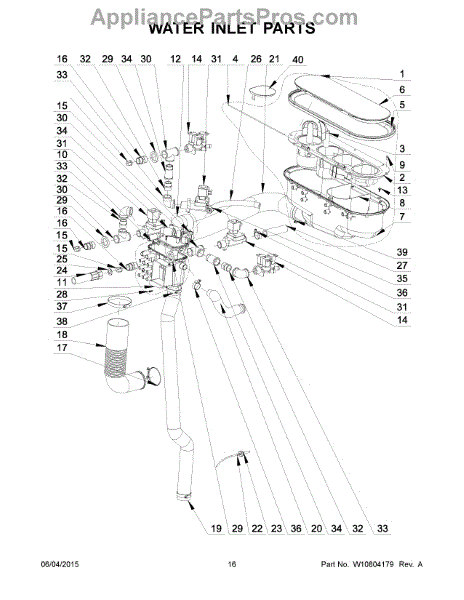 AppliancePartsPros.com
WATER INLET PARTS

16 32 29 34 30 12 14 31 4 26 21 40

33
15
30
34
31
10
33
32
30
29
16
16
15
15
25
24
11
28
37
38
18
17

1
6
5
3
9
2
13
8
7
39
27
35
36
31
14

19 29 22 23 36 20 34 32 33

06/04/2015 16 Part No. W10804179 Rev. A