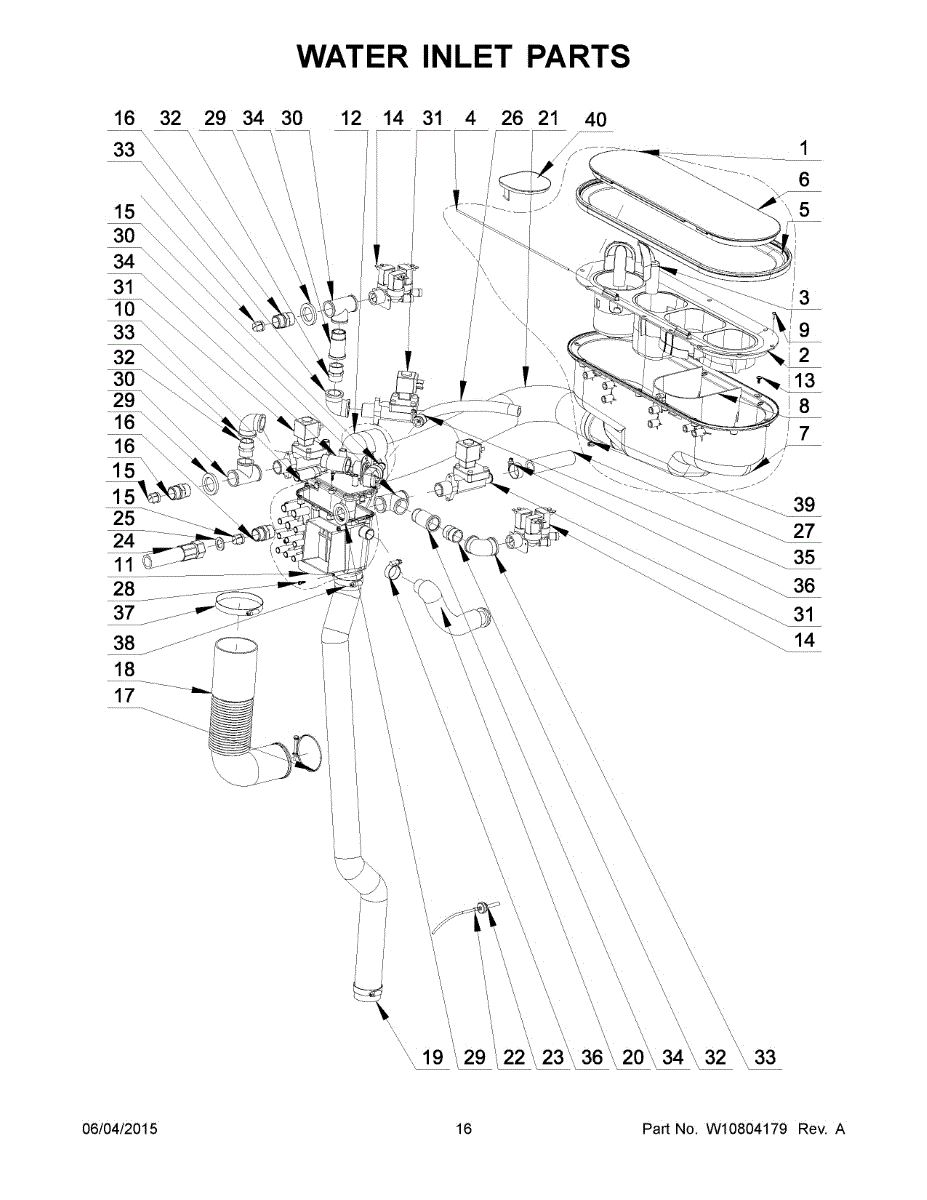 WATER INLET PARTS

16 32 29 34 30 12 14 31 4 26 21 40

33
15
30
34
31
10
33
32
30
29
16
16
15
15
25
24
11
28
37
38
18
17

1
6
5
3
9
2
13
8
7
39
27
35
36
31
14

19 29 22 23 36 20 34 32 33

06/04/2015 16 Part No. W10804179 Rev. A