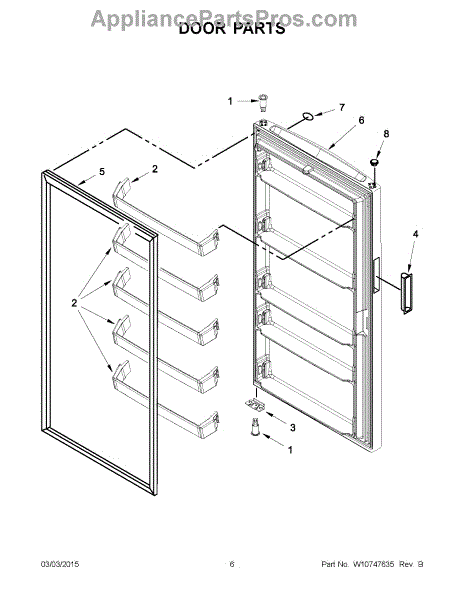 AppliancePartsPros.com
DOOR PARTS

1
7
6
8
5
2
4
2
3
1

03/03/2015
6
Part No. W10747635 Rev. B