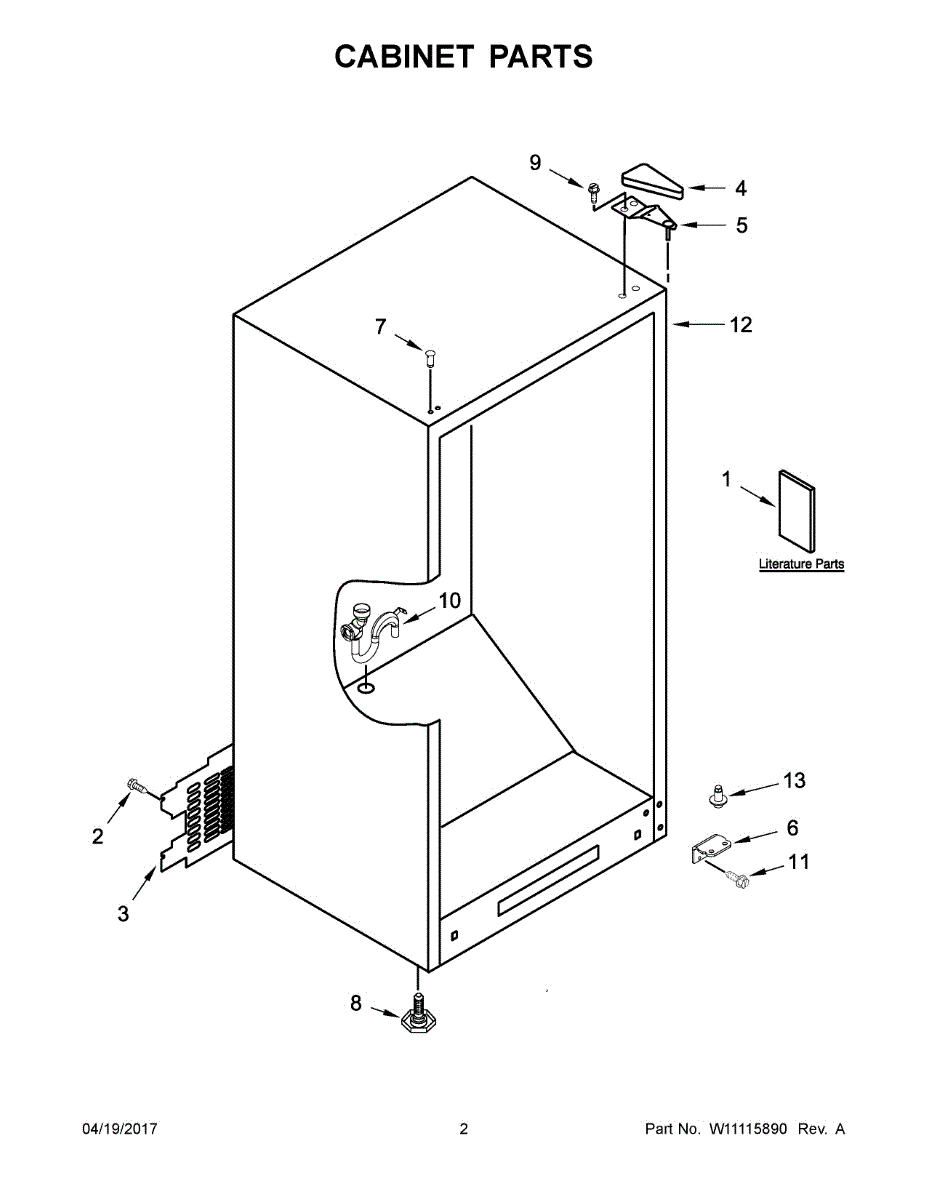 CABINET PARTS

9
4
5
7
12
1
Literature Parts
10
13
2
6
11
3
8

04/19/2017

2

Part No. W11115890 Rev. A