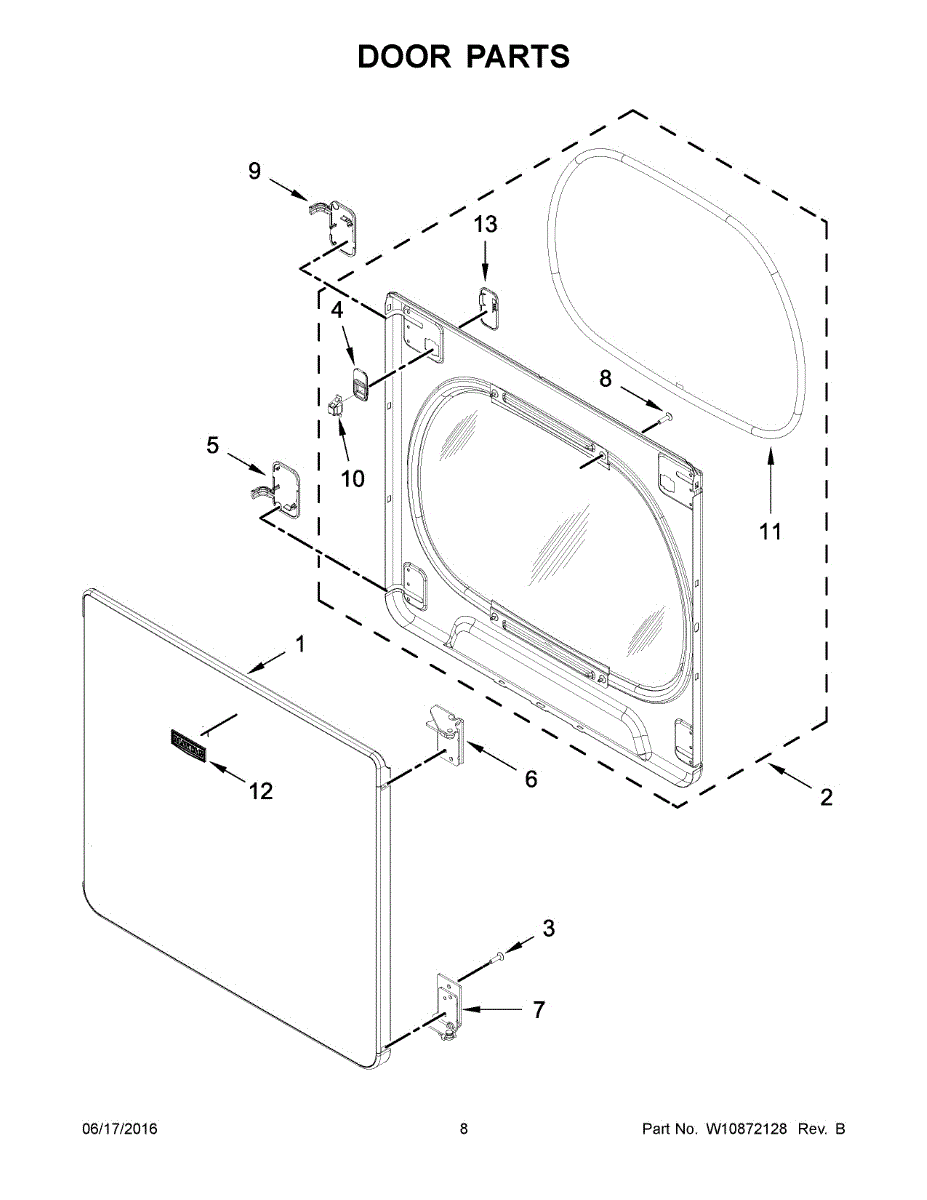 DOOR PARTS

9
13
4
8
5
10
11
1
12
6
2
3
7

06/17/2016
8
Part No. W10872128 Rev. B