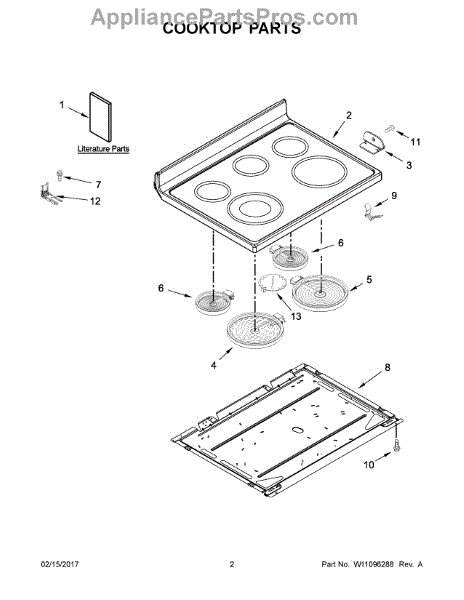 AppliancePartsPros.com
COOKTOP PARTS

1
Literature Parts
2
11
3
7
12
9
6
5
6
13
4
8
10

02/15/2017
2
Part No. W11096288 Rev. A