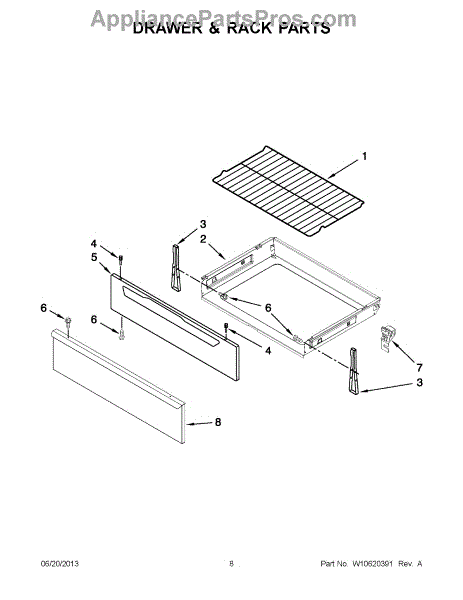 AppliancePartsPros.com
DRAWER & RACK PARTS

1
3
2
4
5
6
6
6
4
7
3
8

06/20/2013 8 Part No. W10620391 Rev. A