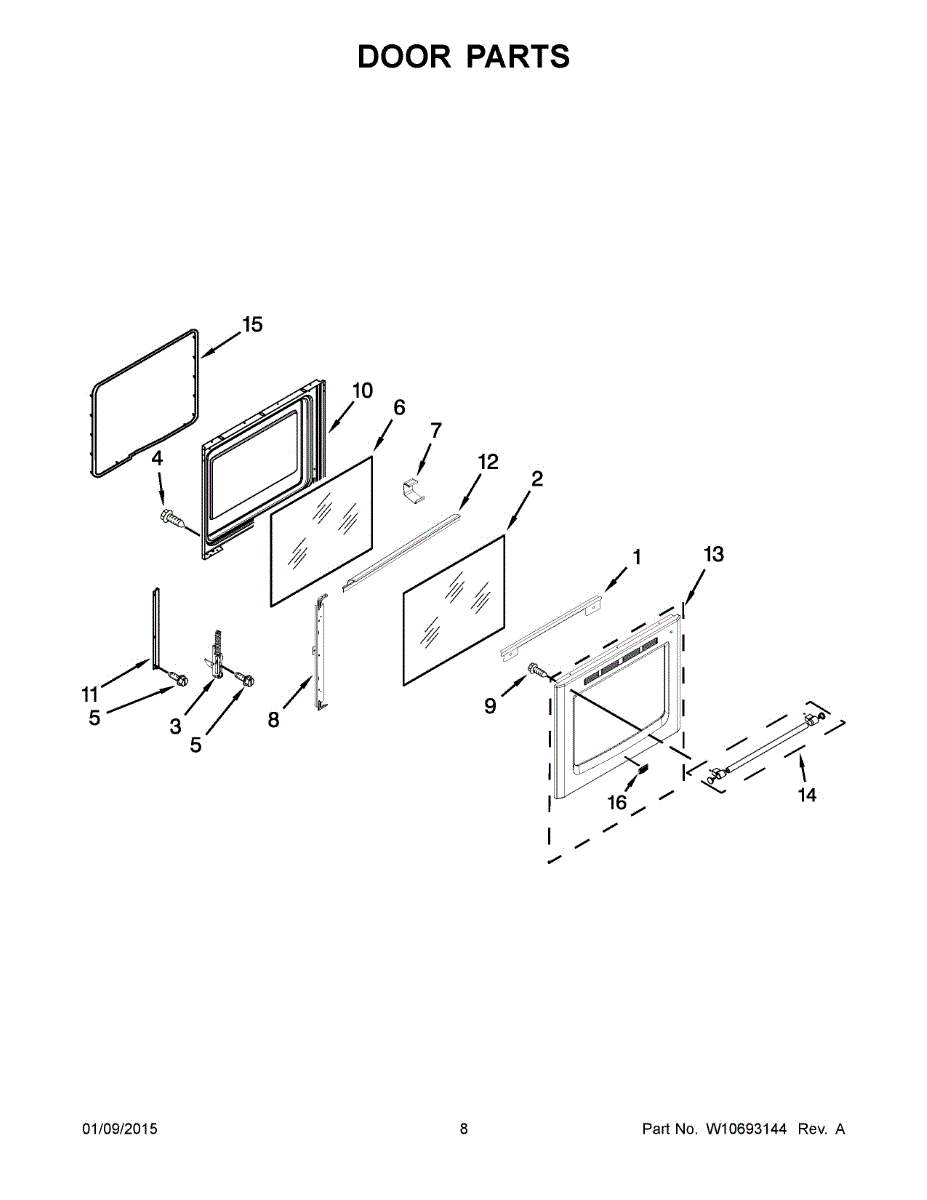 DOOR PARTS

15
10
6
7
12
2
4
1
13
11
5
3
5
8
9
16
14

01/09/2015 8 Part No. W10693144 Rev. A