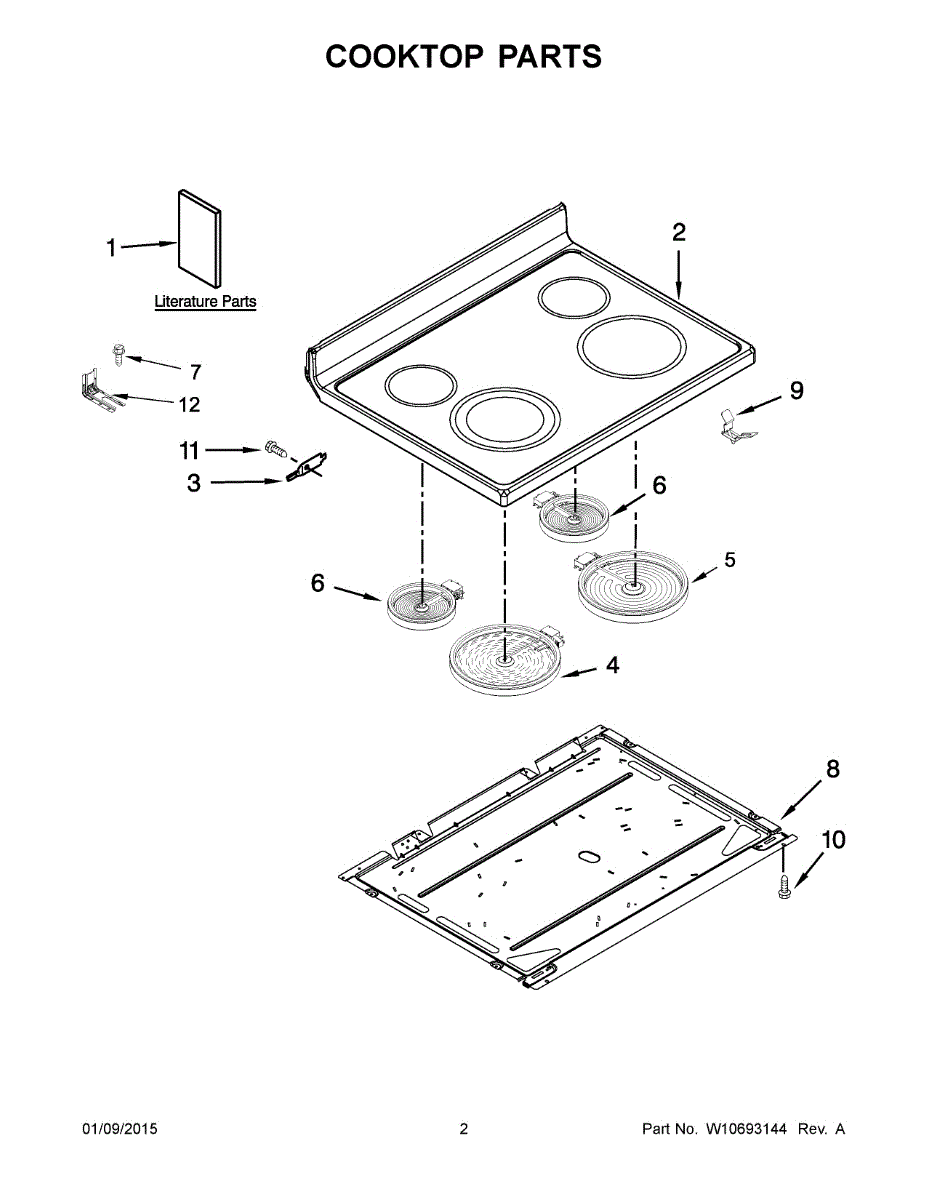 COOKTOP PARTS

1

Literature Parts

2

7

12

9

11

3

6

5

6

4

8

10

01/09/2015

2

Part No. W10693144 Rev. A