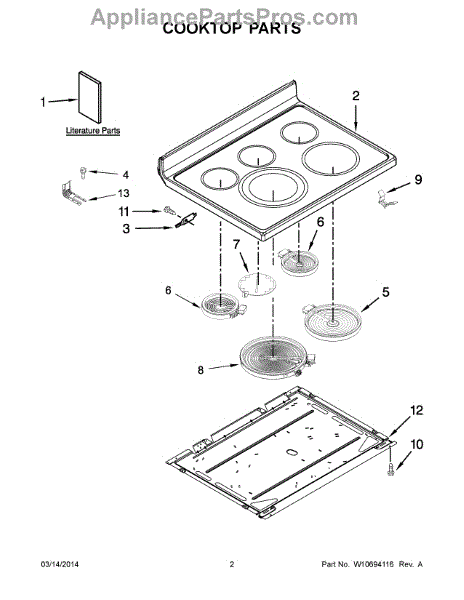 AppliancePartsPros.com
COOKTOP PARTS

1
Literature Parts
2
4
13
11
3
9
6
7
6
5
8
12
10

03/14/2014
2
Part No. W10694116 Rev. A