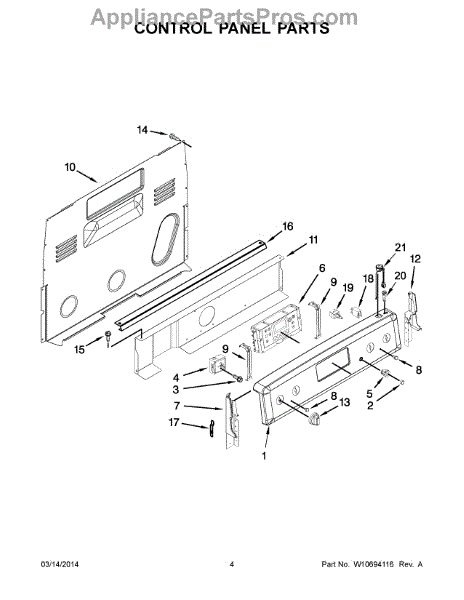 AppliancePartsPros.com
CONTROL PANEL PARTS

14
10
16
11
21
12
6
9
19
18
20
15
9
4
3
8
5
2
7
8
13
17
1

03/14/2014 4 Part No. W10694116 Rev. A