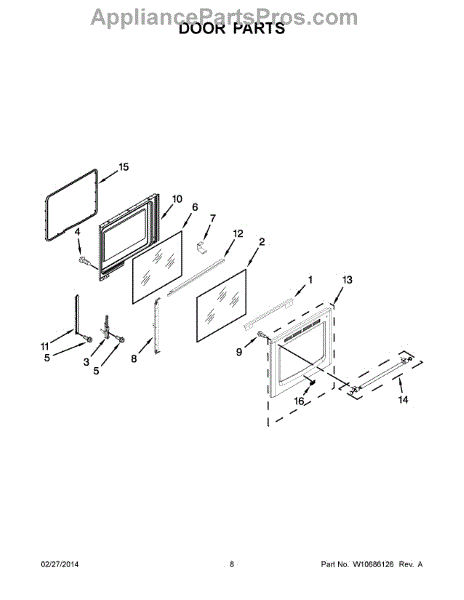 AppliancePartsPros.com
DOOR PARTS

15
10
6
7
12
2
4
1
13
11
5
3
5
8
9
16
14

02/27/2014
- 8 -
Part No. W10686126 Rev. A